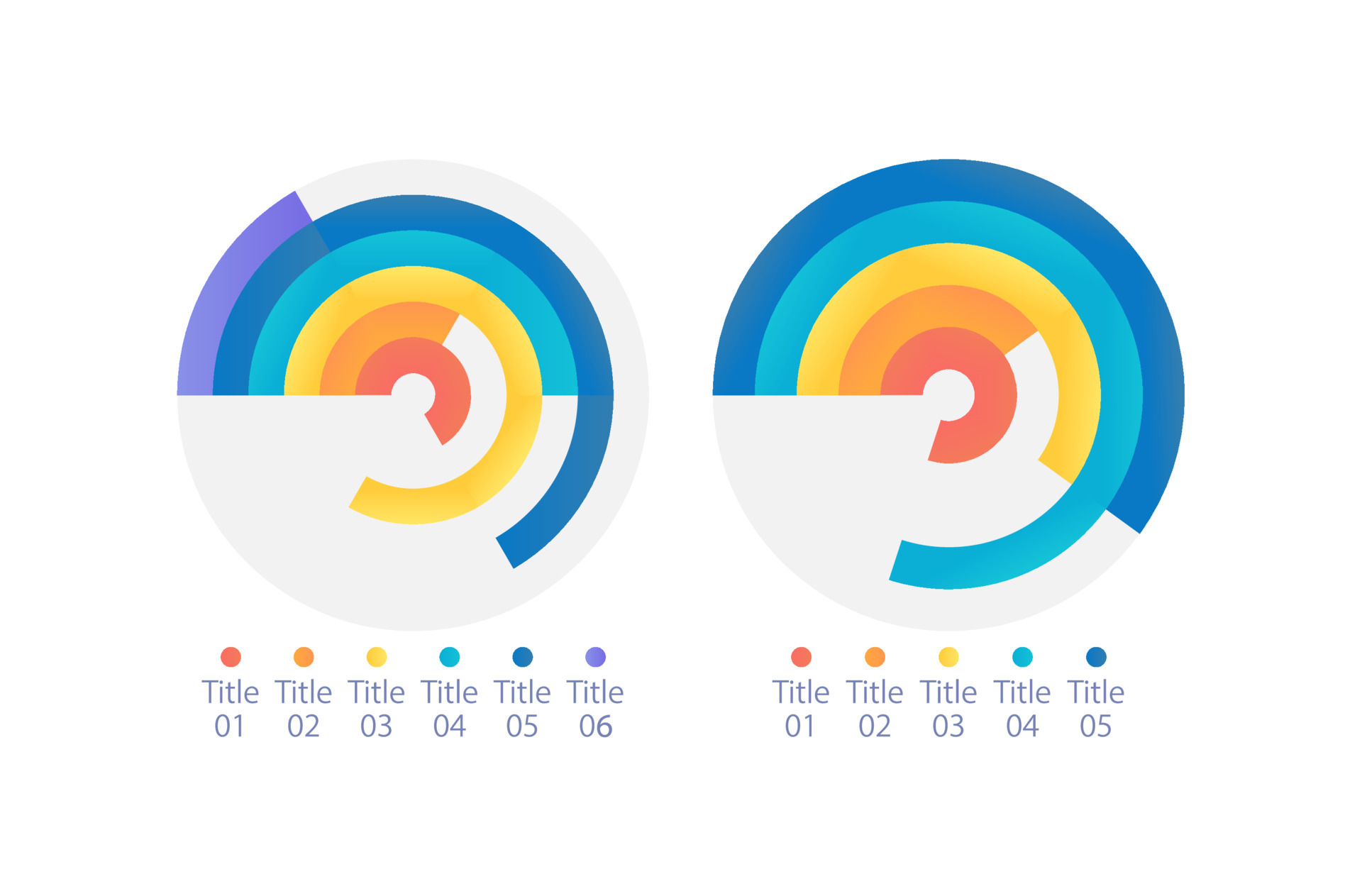 Title 01 Title 02 Title 03 Title 04 Title 05 Title 06

Title 01 Title 02 Title 03 Title 04 Title 05