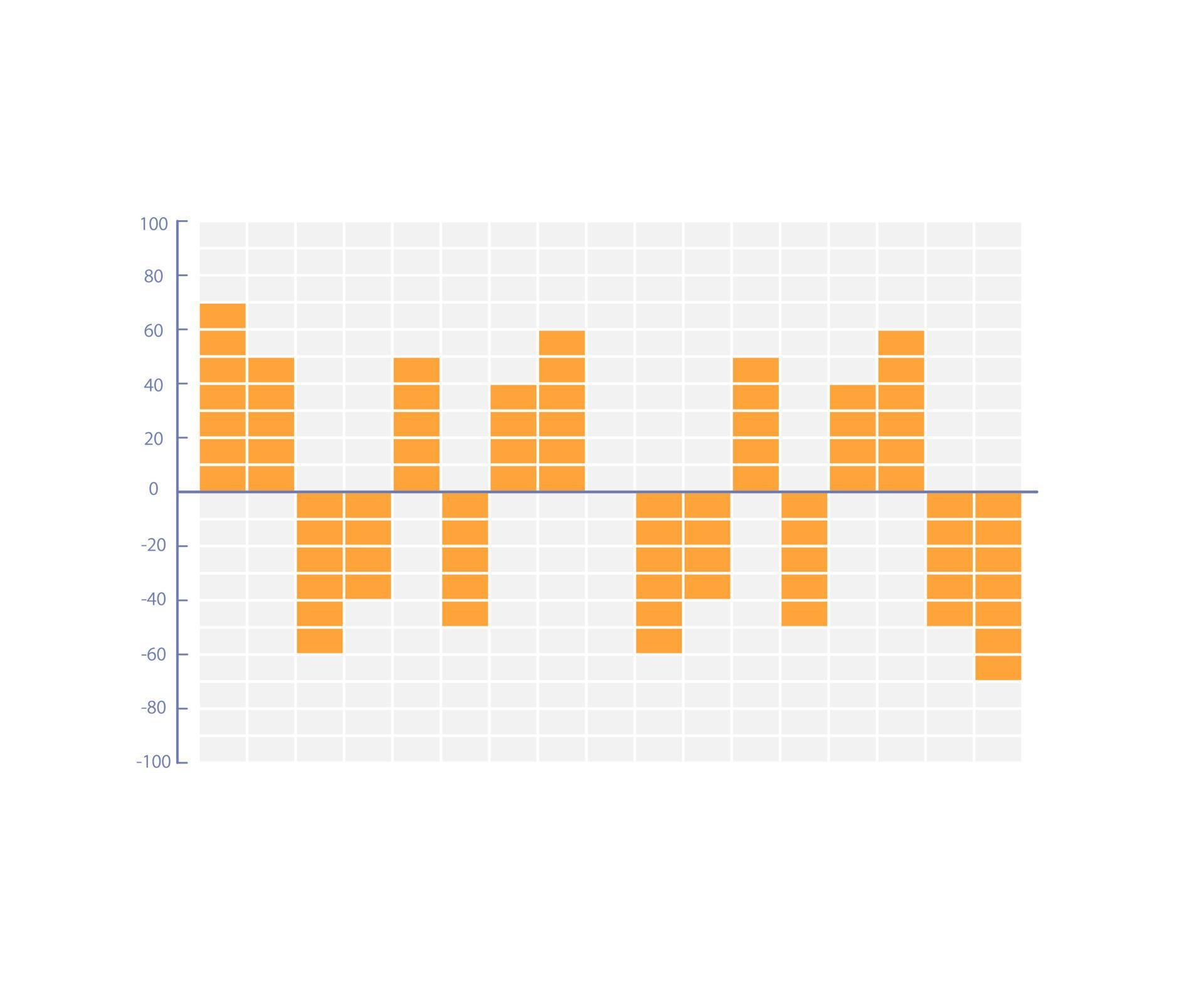 100
80
60
40
20
0
-20
-40
-60
-80
-100