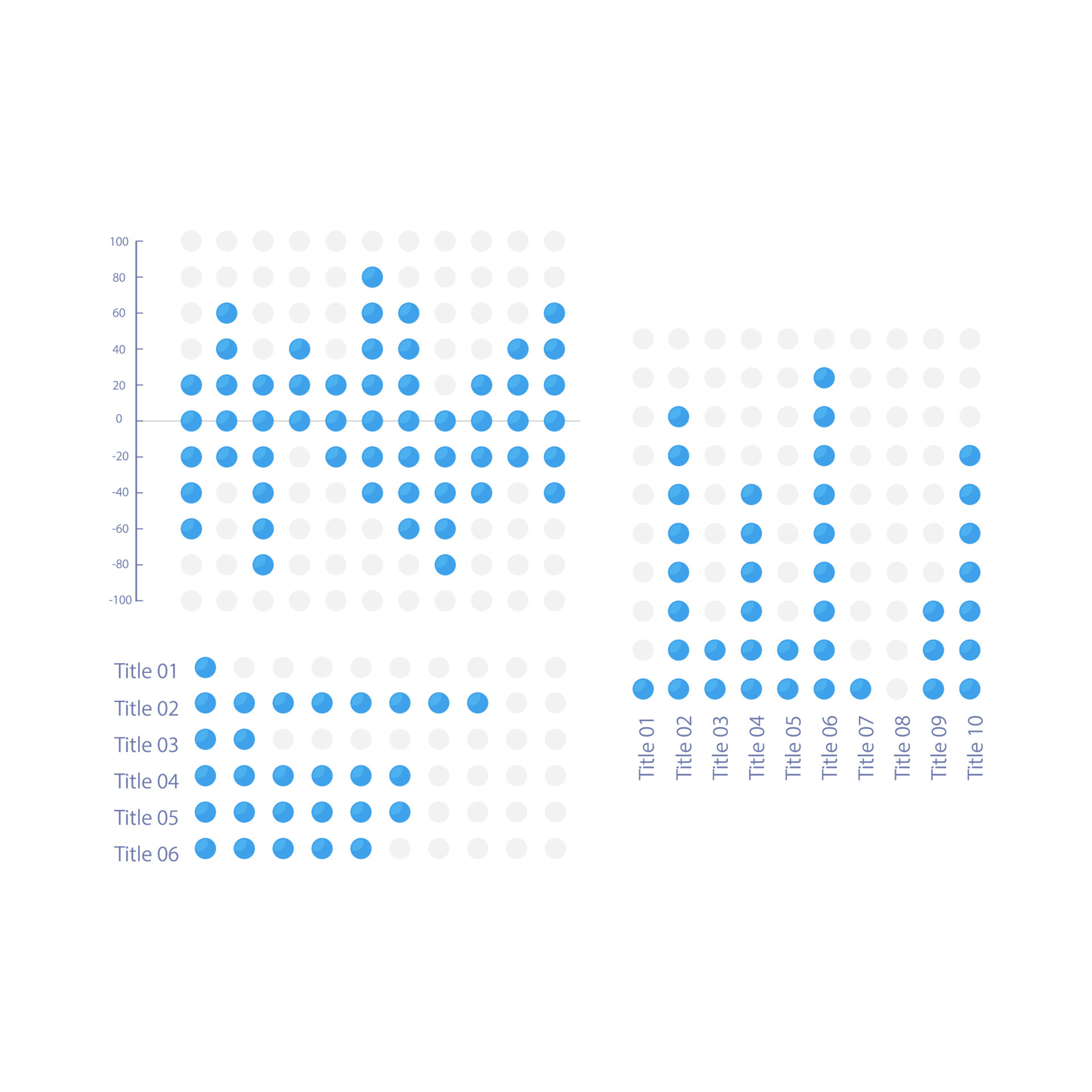 100
80
60
40
20
0
-20
-40
-60
-80
-100

Title 01
Title 02
Title 03
Title 04
Title 05
Title 06

Title 01
Title 02
Title 03
Title 04
Title 05
Title 06
Title 07
Title 08
Title 09
Title 10