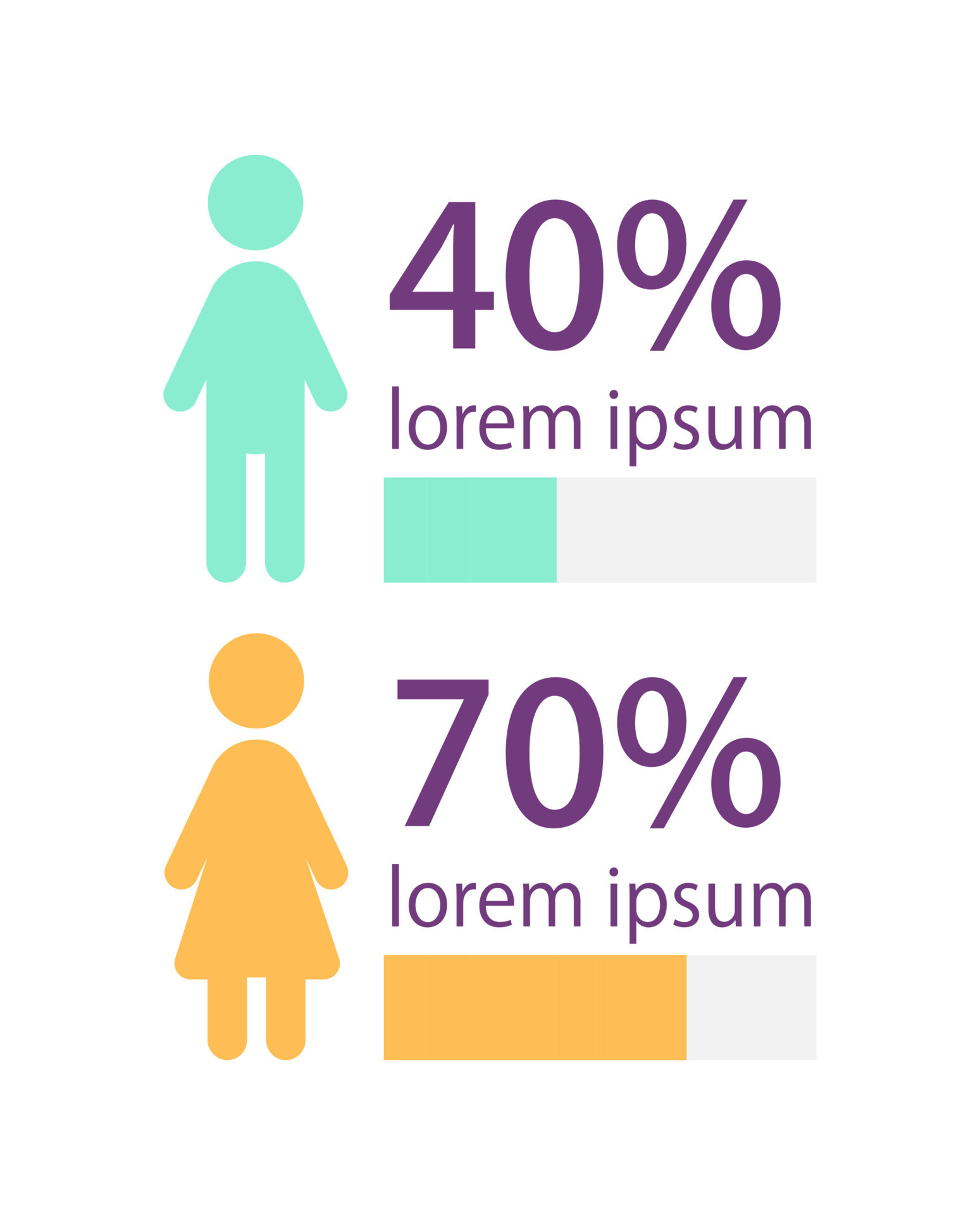 40%

lorem ipsum

70%

lorem ipsum