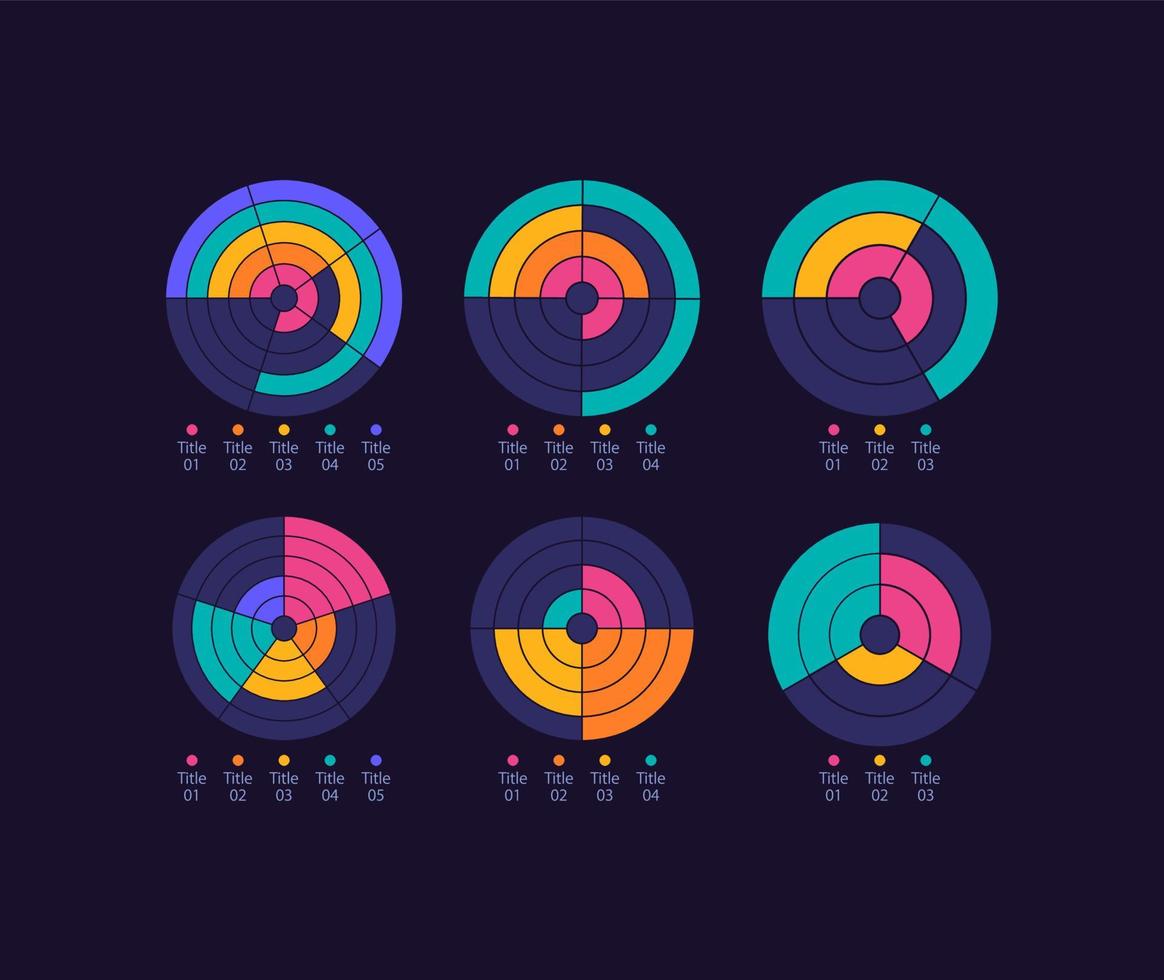 Title 01 Title 02 Title 03 Title 04 Title 05

Title 01 Title 02 Title 03 Title 04

Title 01 Title 02 Title 03

Title 01 Title 02 Title 03 Title 04 Title 05

Title 01 Title 02 Title 03 Title 04

Title 01 Title 02 Title 03