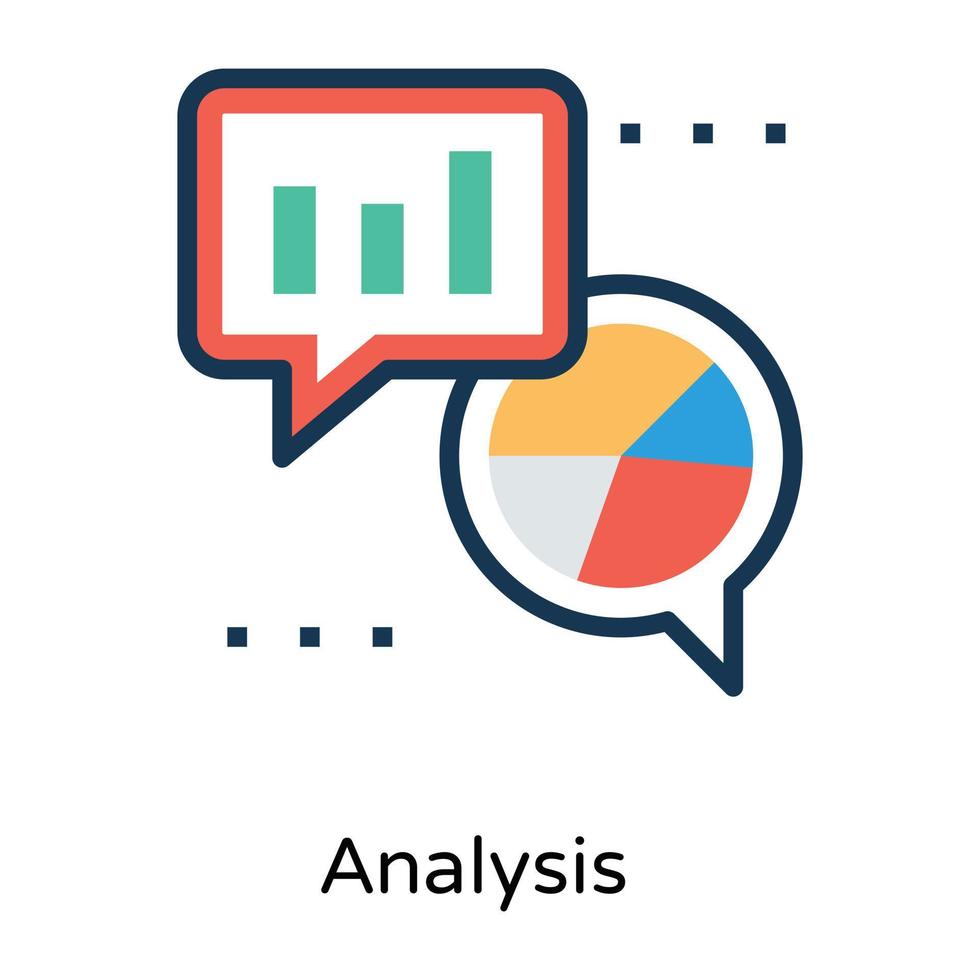 Analysis