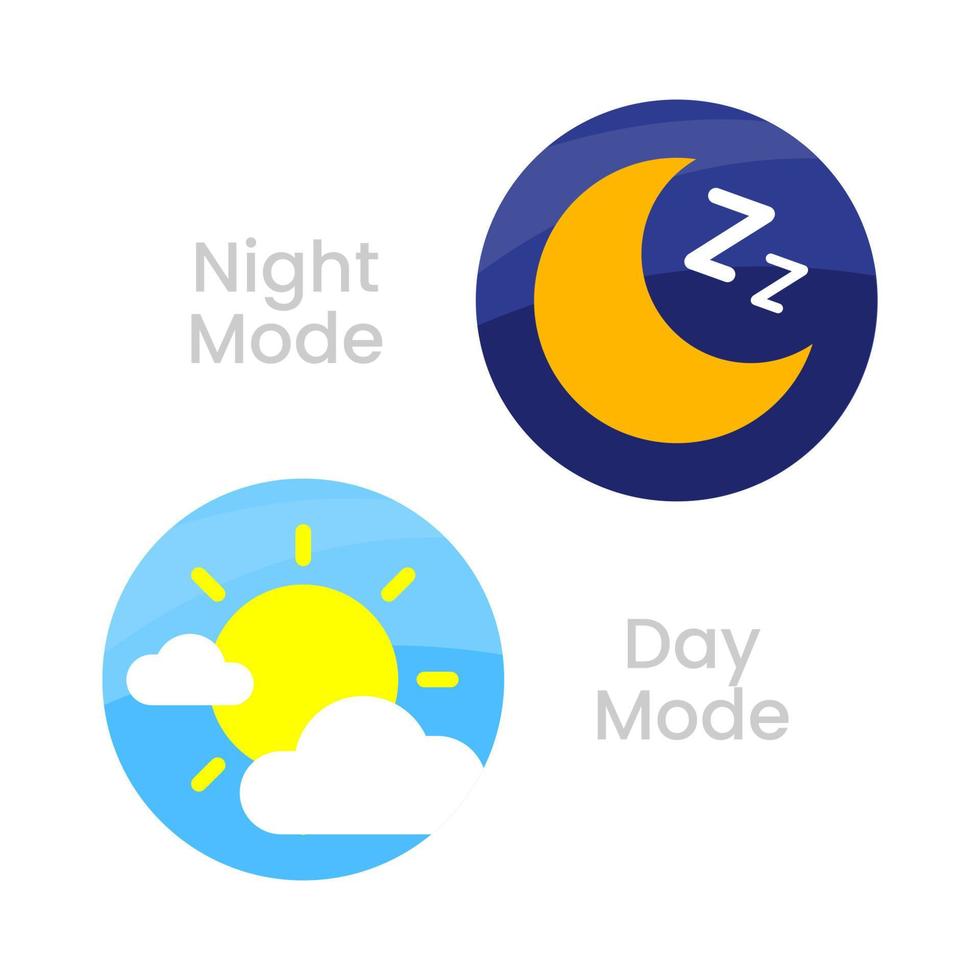 Night Mode

Zz

Day Mode