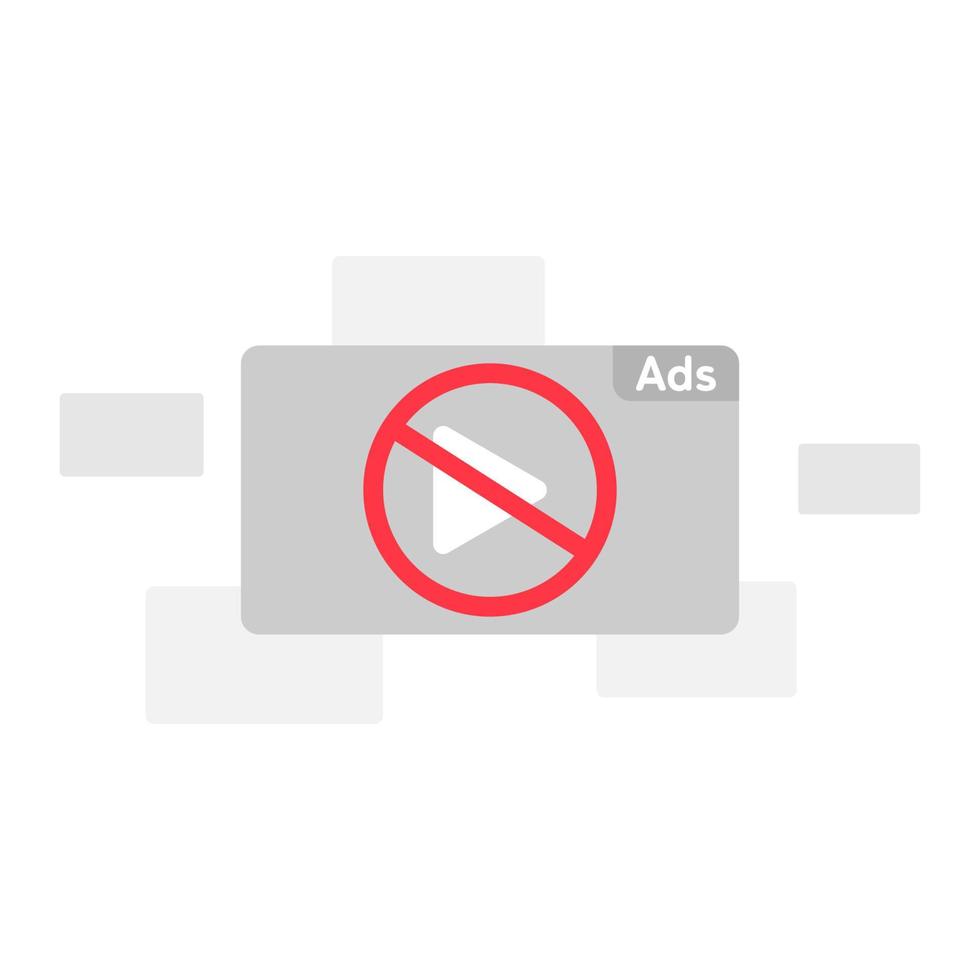 Ads