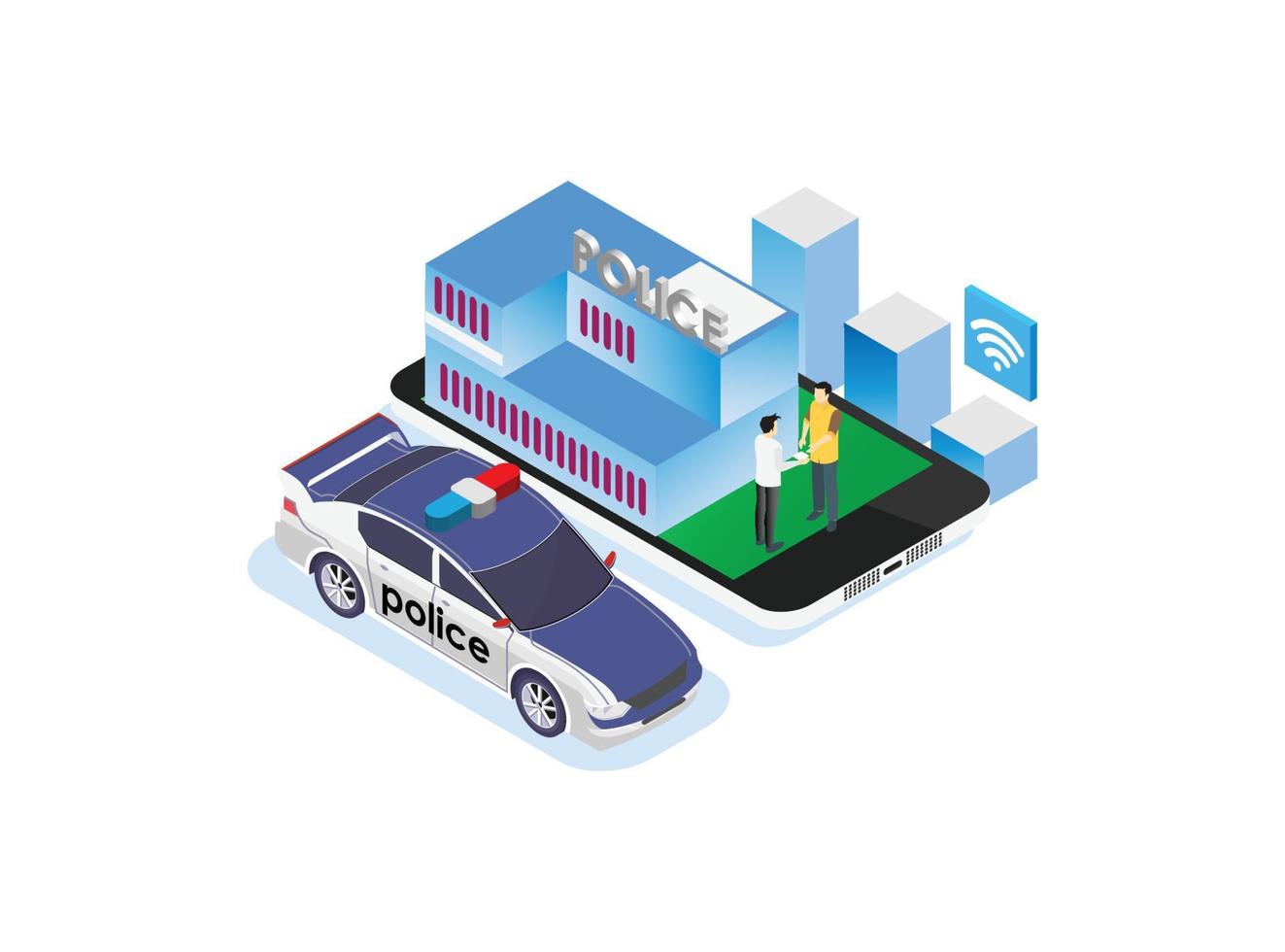 POLICE

police