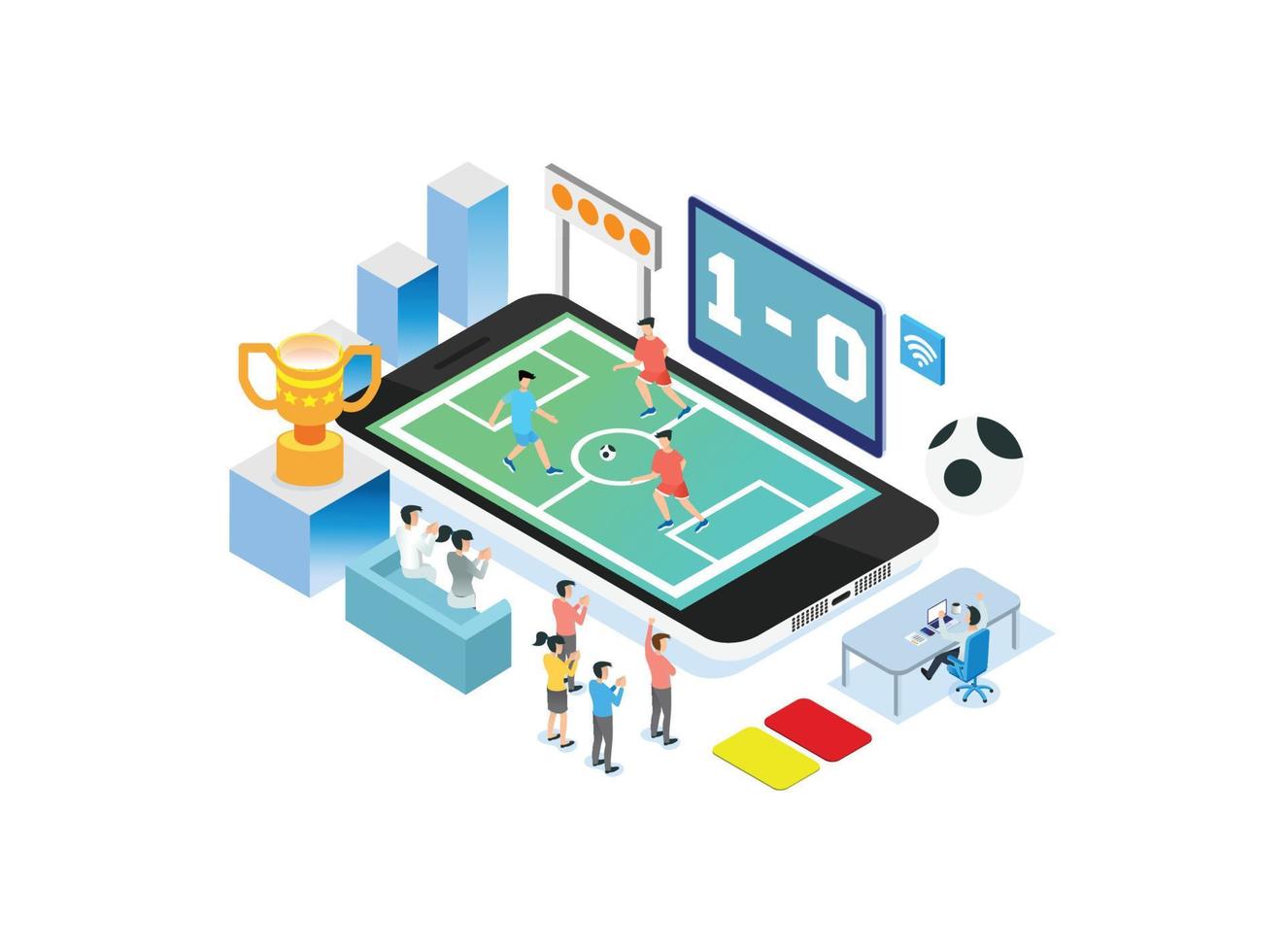 1 - 0