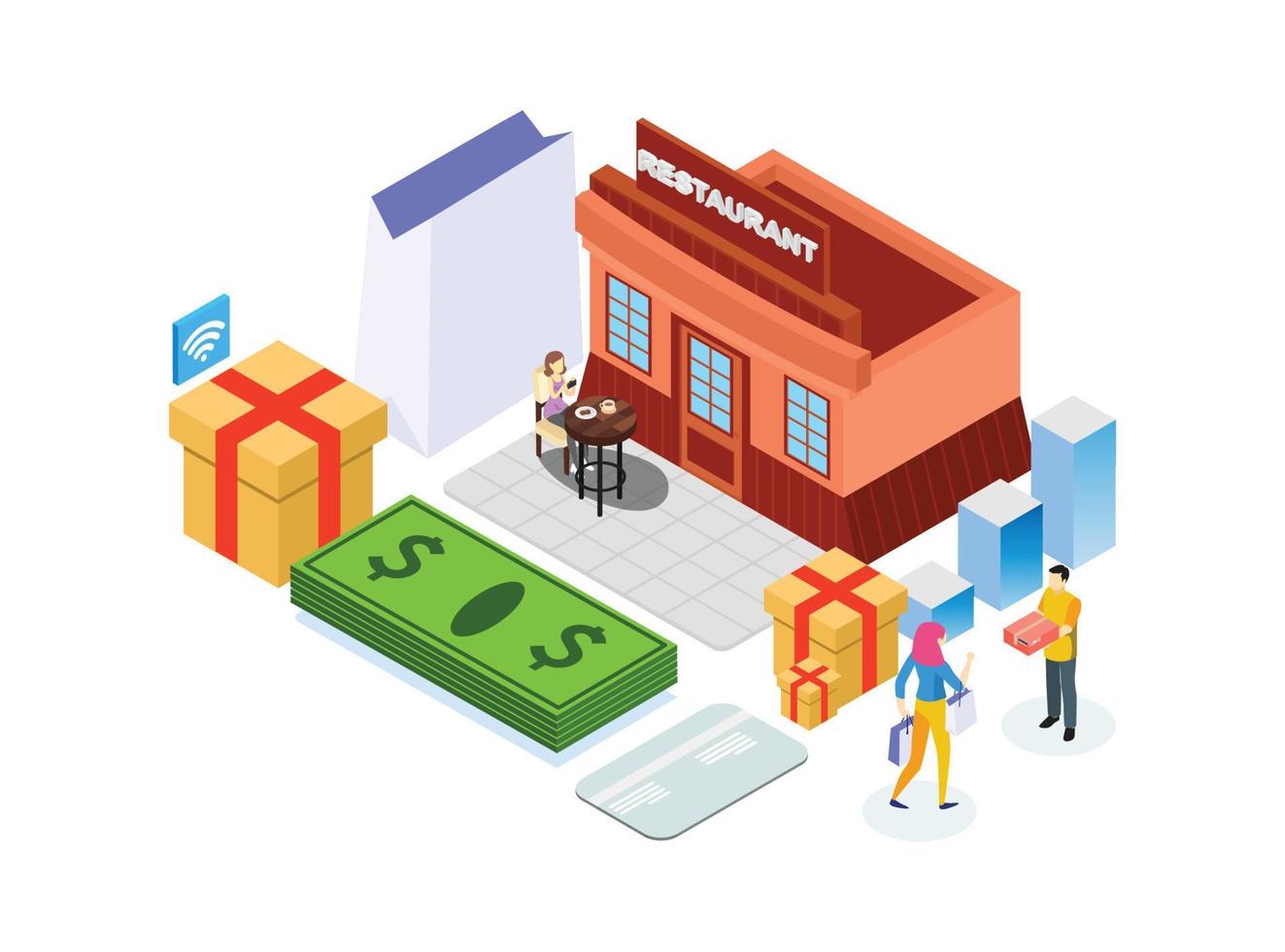 RESTAURANT

$

$