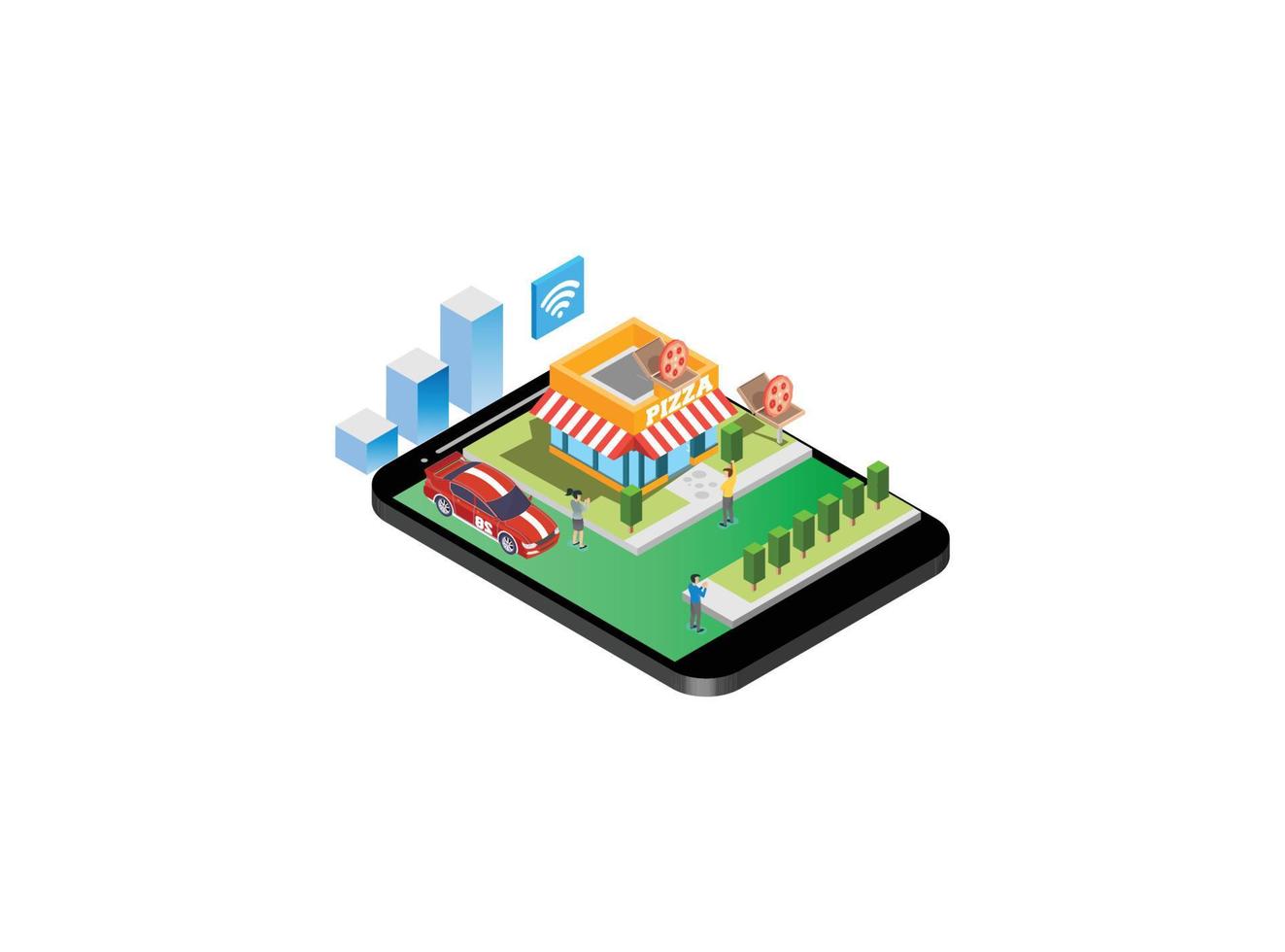 PIZZA

28