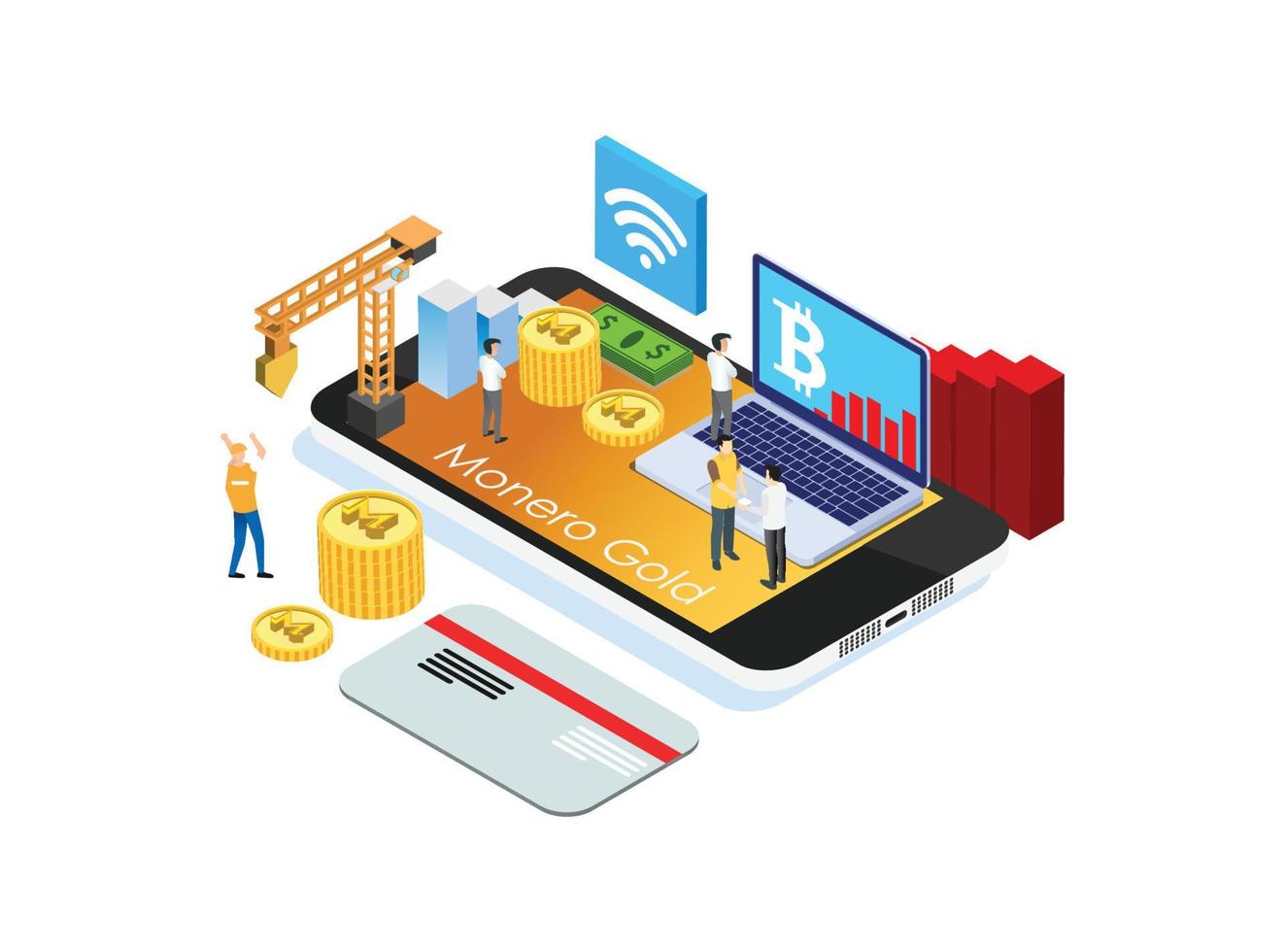 Monero Gold