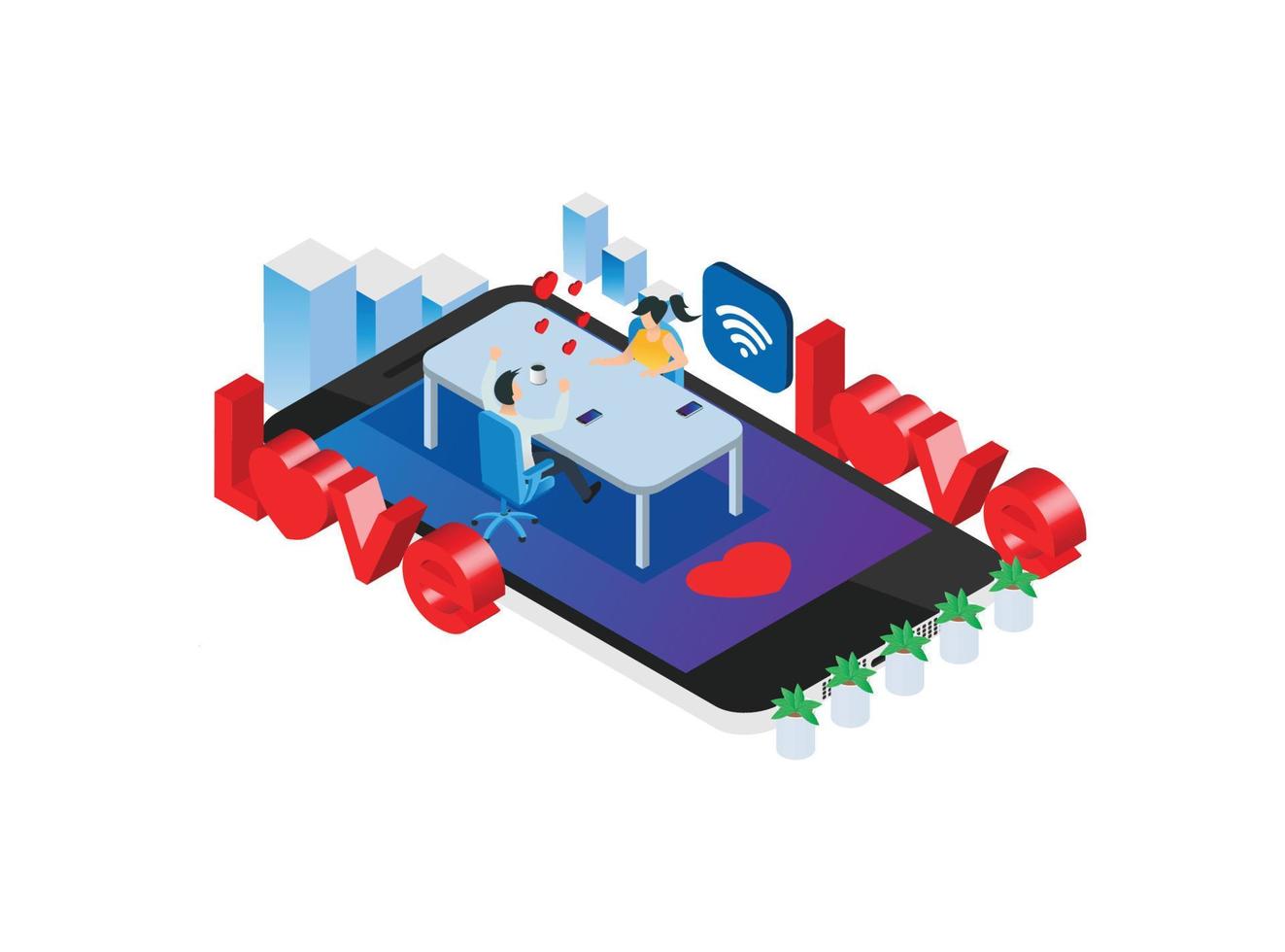 Love

Love