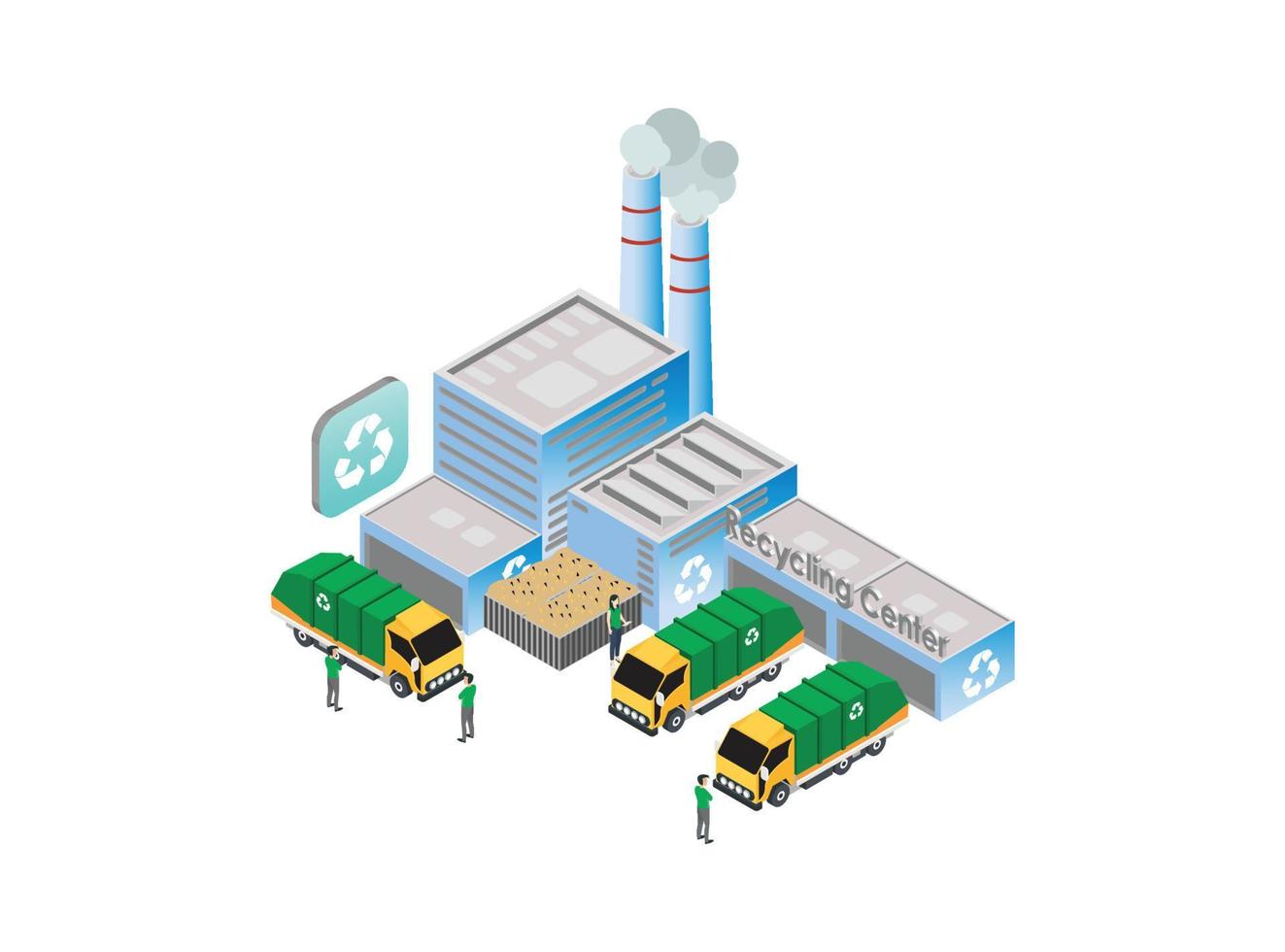 Recycling Center