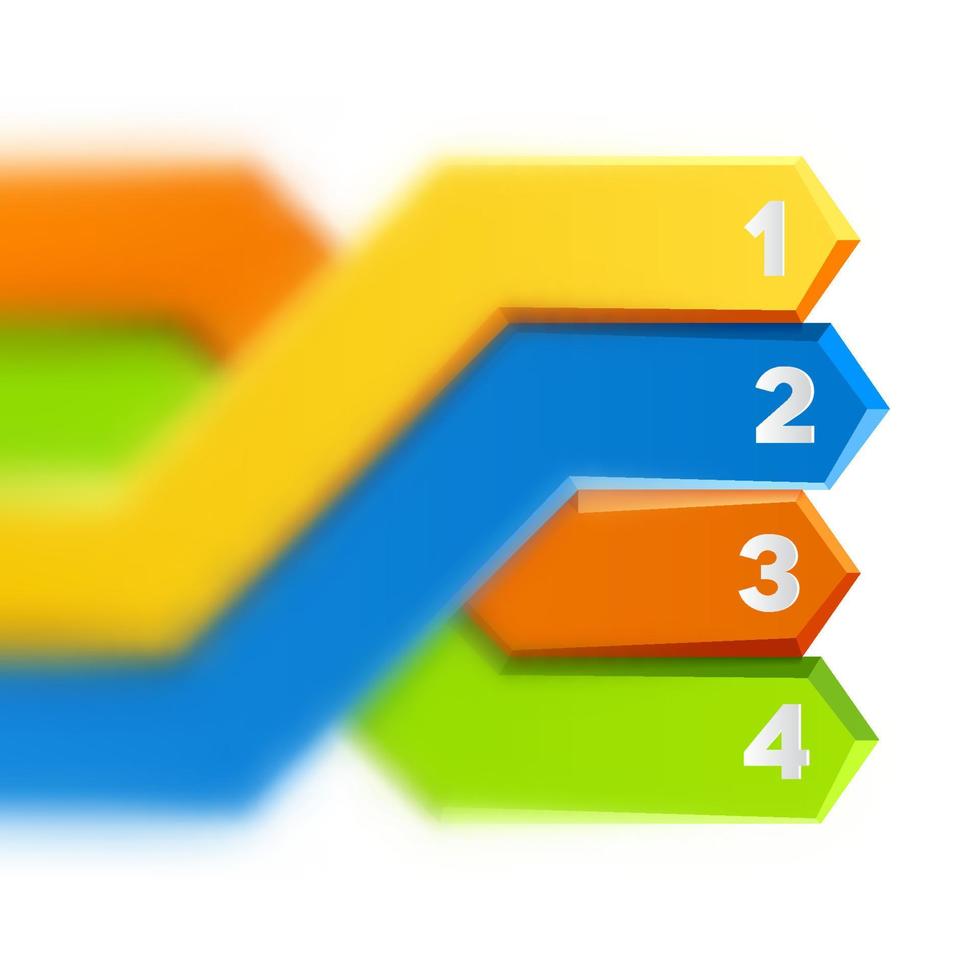 1
2
3
4