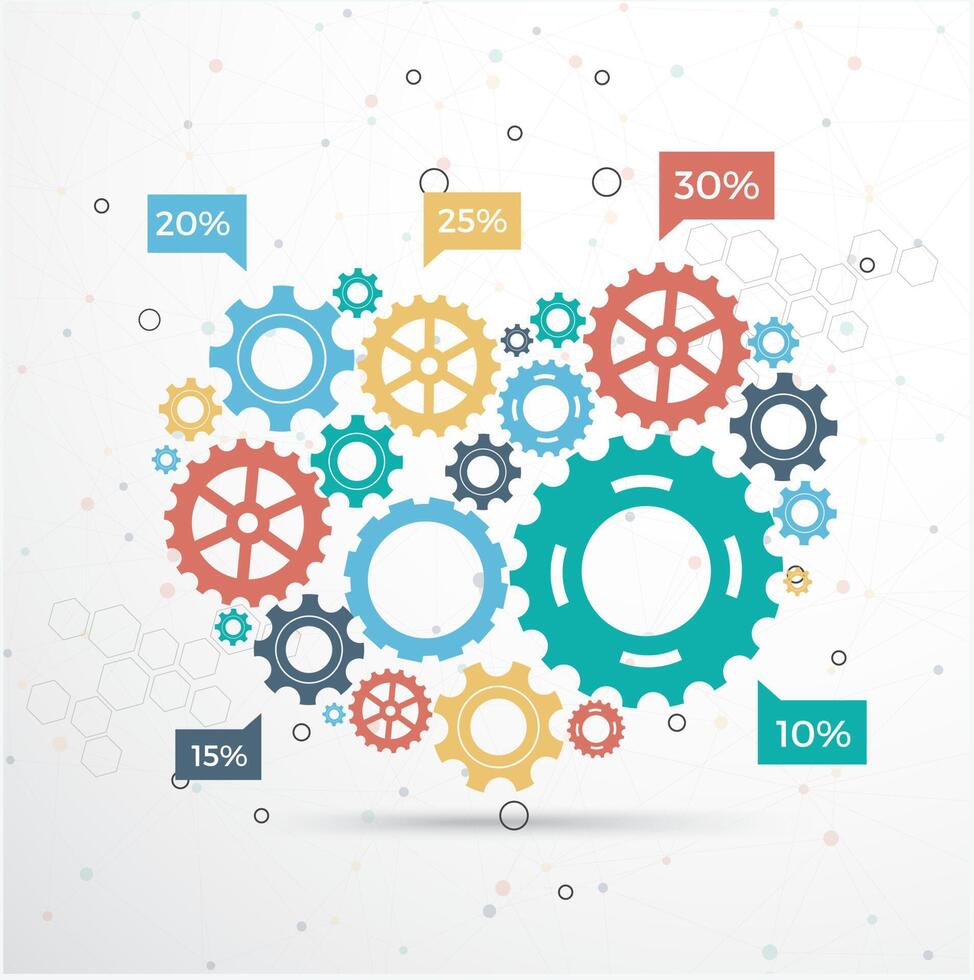 20%

25%

30%

15%

10%