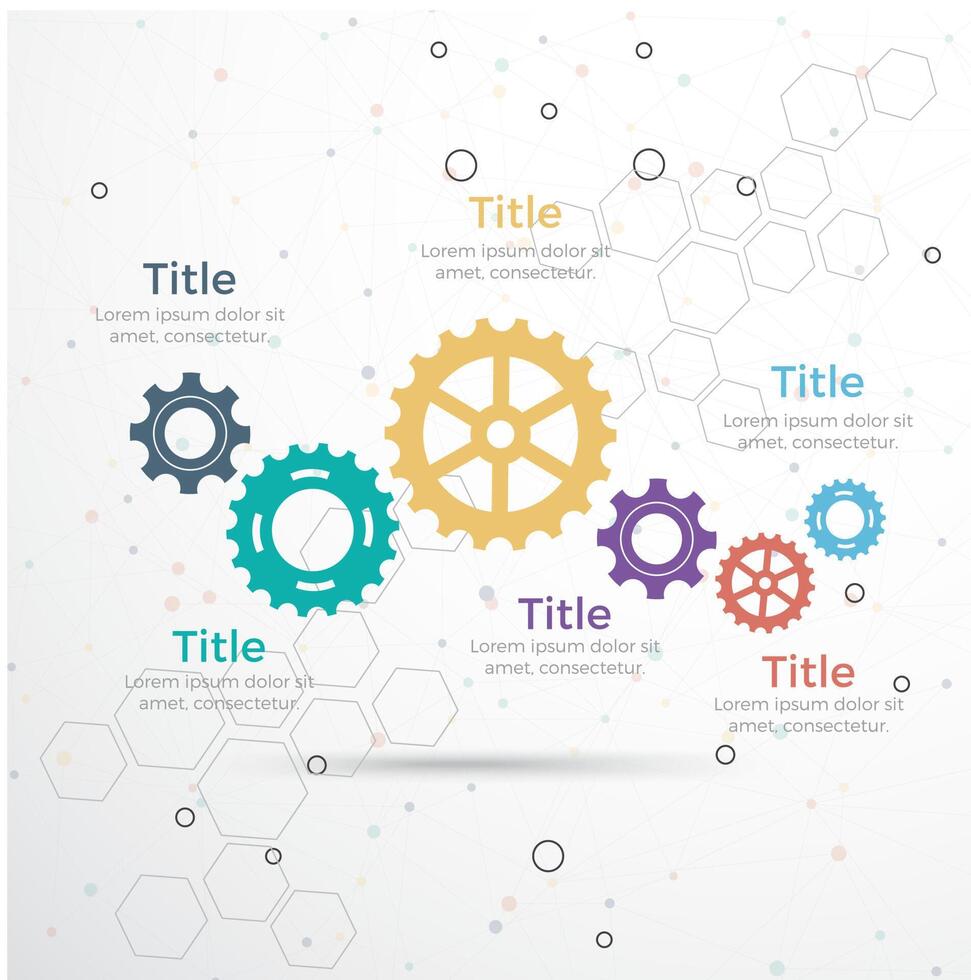 Title
Lorem ipsum dolor sit amet, consectetur.

Title
Lorem ipsum dolor sit amet, consectetur.

Title
Lorem ipsum dolor sit amet, consectetur.

Title
Lorem ipsum dolor sit amet, consectetur.

Title
Lorem ipsum dolor sit amet, consectetur.

Title
Lorem ipsum dolor sit amet, consectetur.