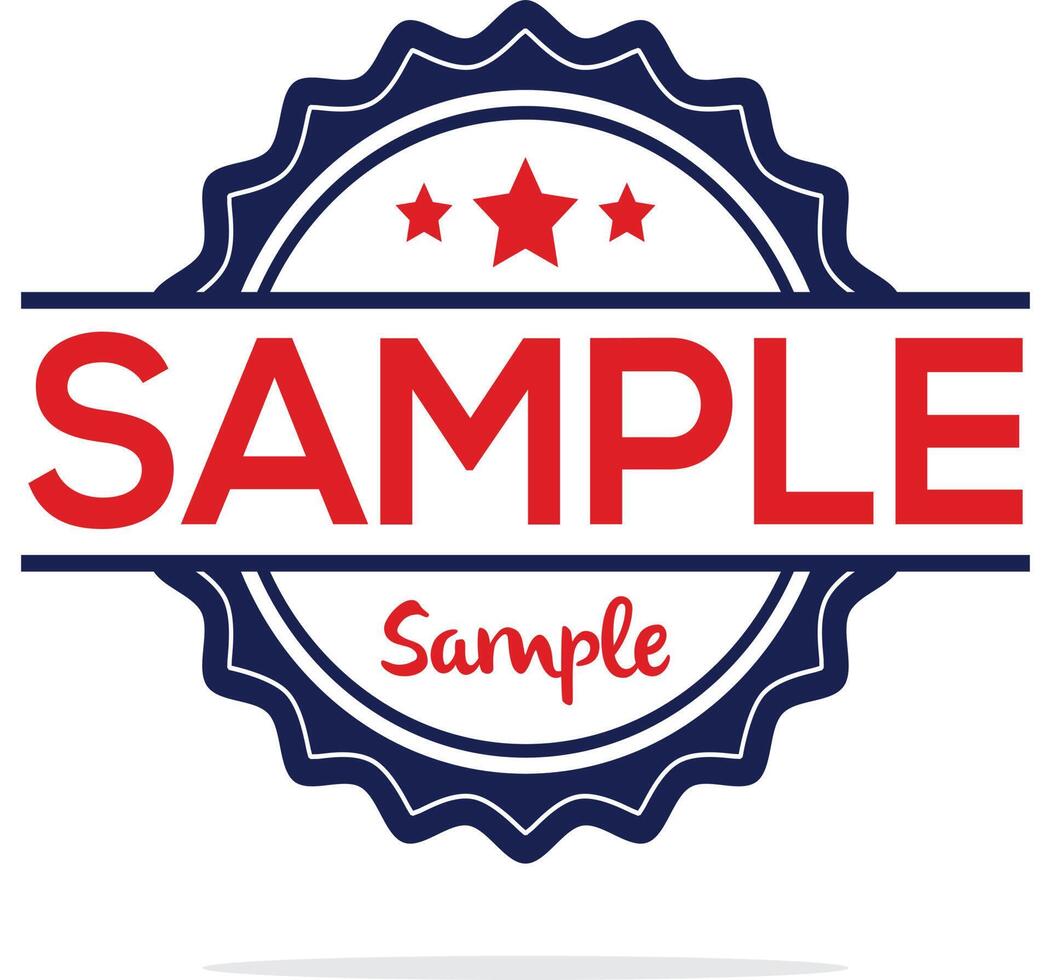 SAMPLE

Sample