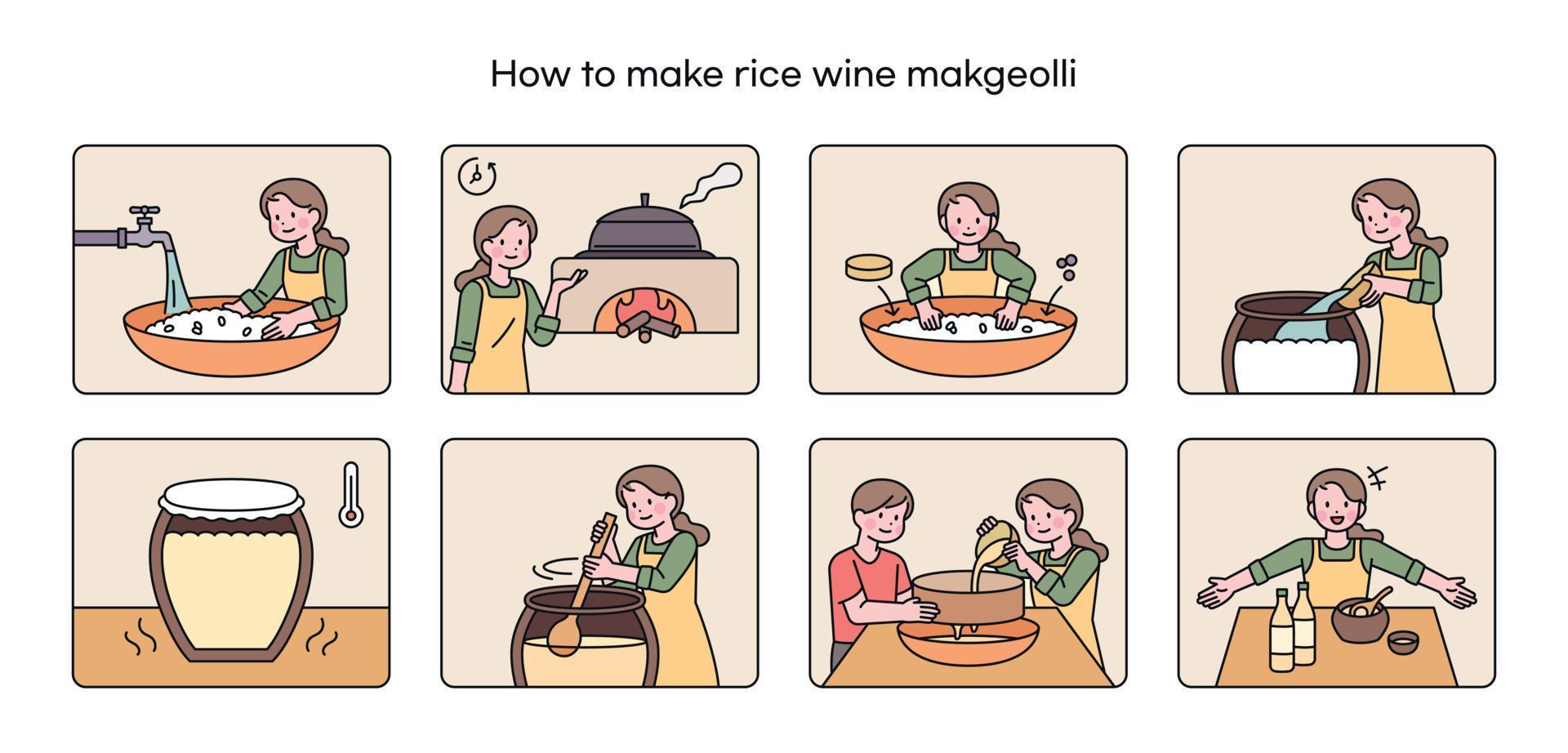 How to make rice wine makgeolli