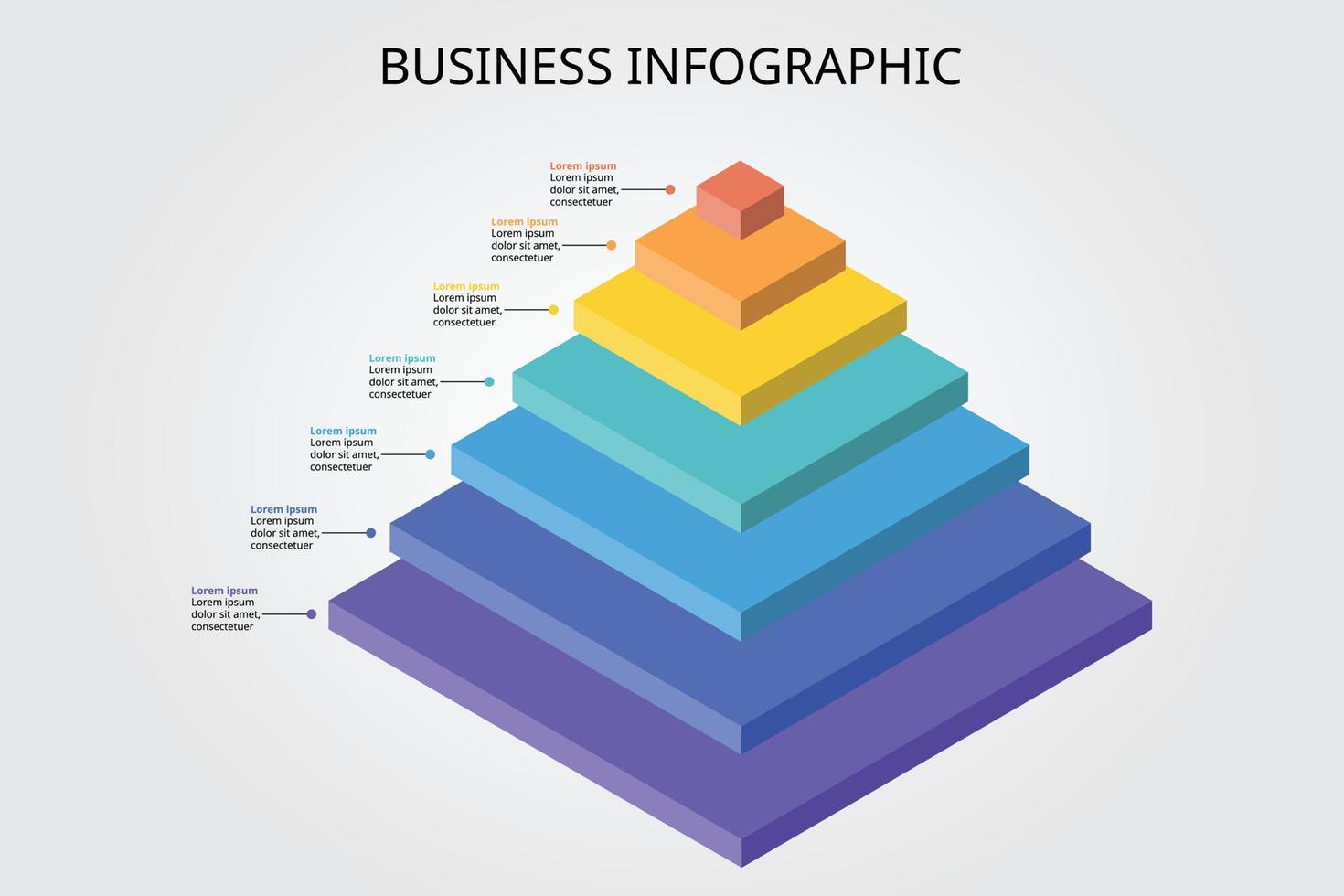 BUSINESS INFOGRAPHIC

Lorem ipsum
Lorem ipsum dolor sit amet, consectetuer

Lorem ipsum
Lorem ipsum dolor sit amet, consectetuer

Lorem ipsum
Lorem ipsum dolor sit amet, consectetuer

Lorem ipsum
Lorem ipsum dolor sit amet, consectetuer

Lorem ipsum
Lorem ipsum dolor sit amet, consectetuer

Lorem ipsum
Lorem ipsum dolor sit amet, consectetuer

Lorem ipsum
Lorem ipsum dolor sit amet, consectetuer