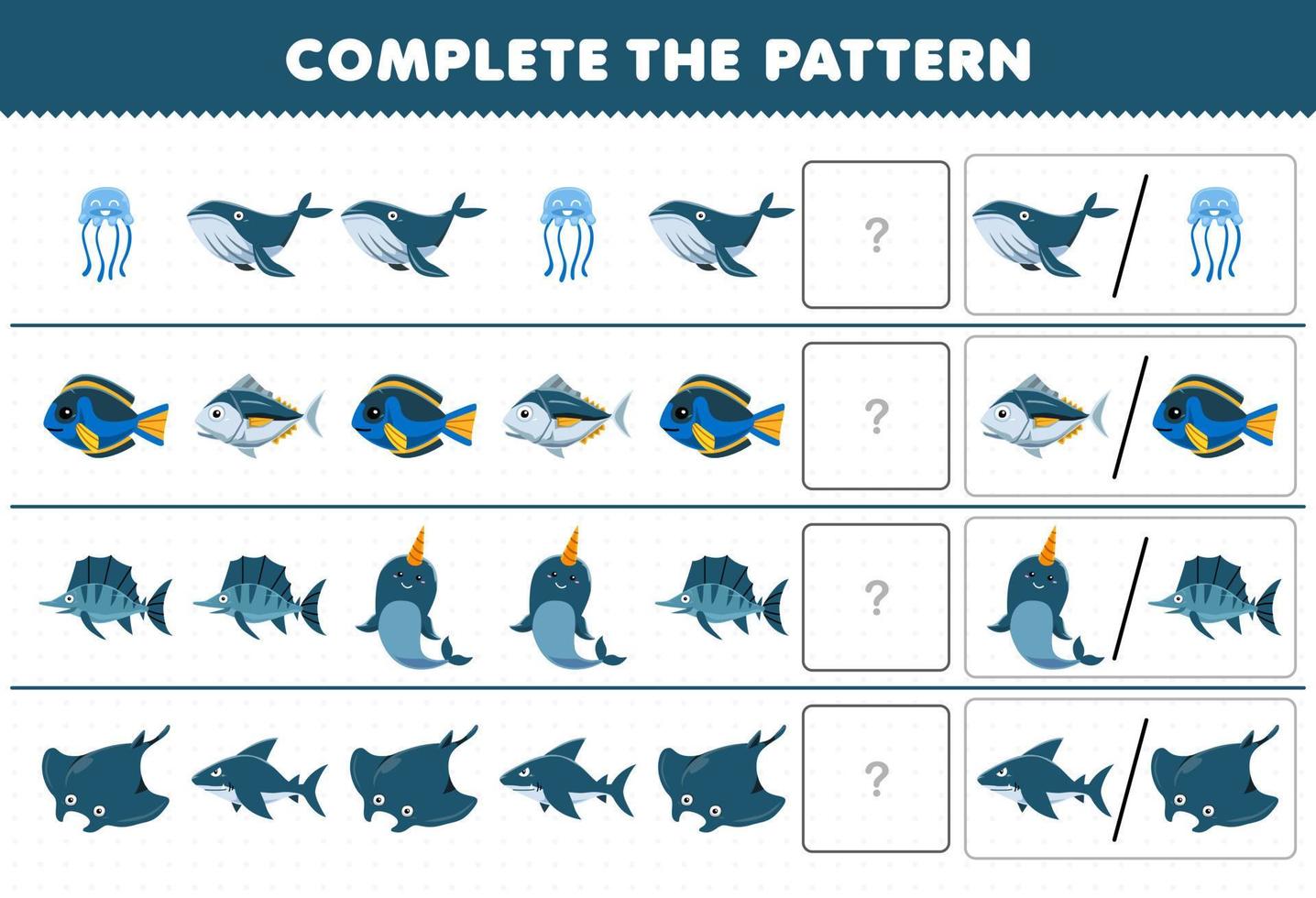 COMPLETE THE PATTERN

?

/

?

/

?

/

?

/