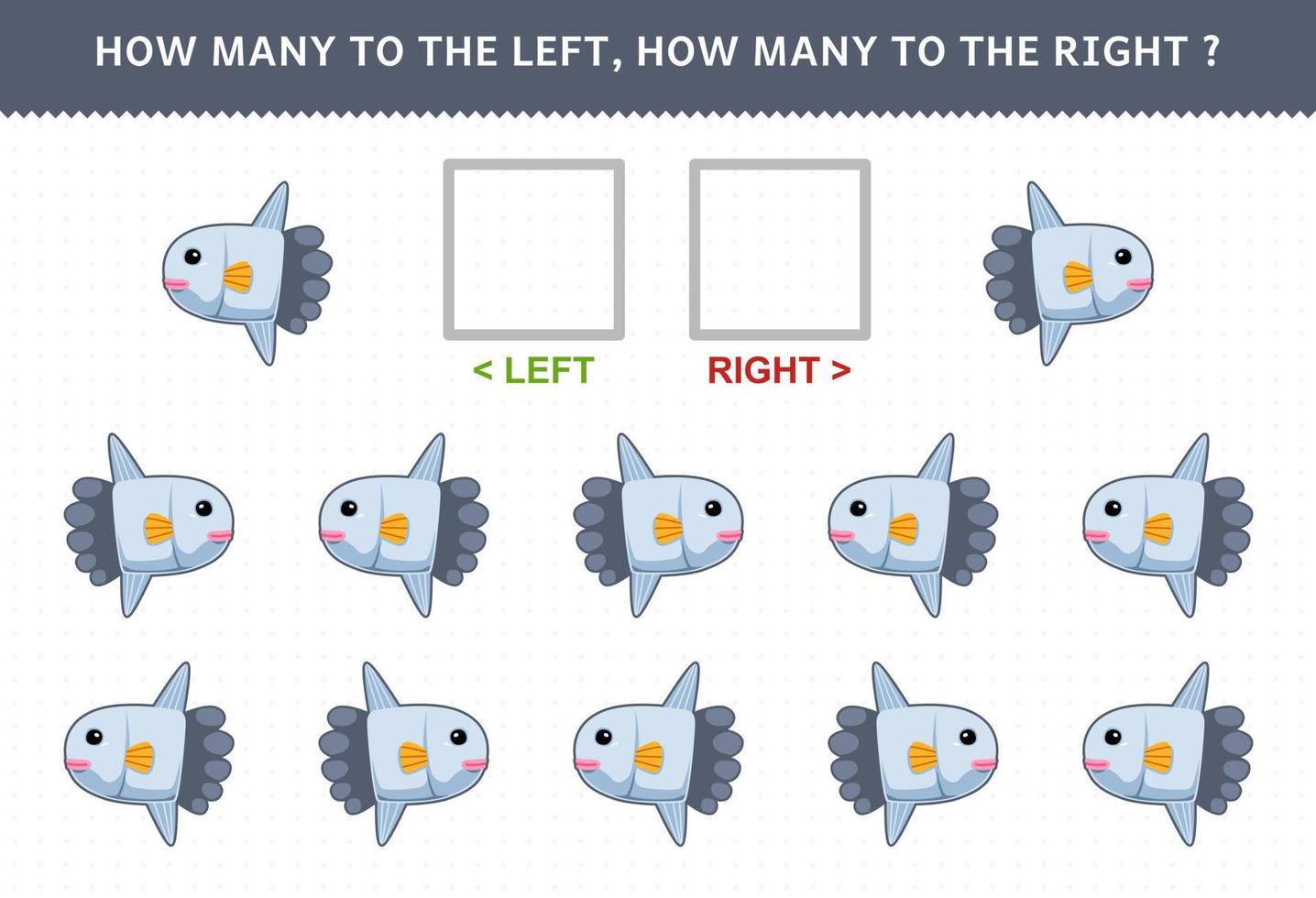 HOW MANY TO THE LEFT, HOW MANY TO THE RIGHT ?

< LEFT

RIGHT >