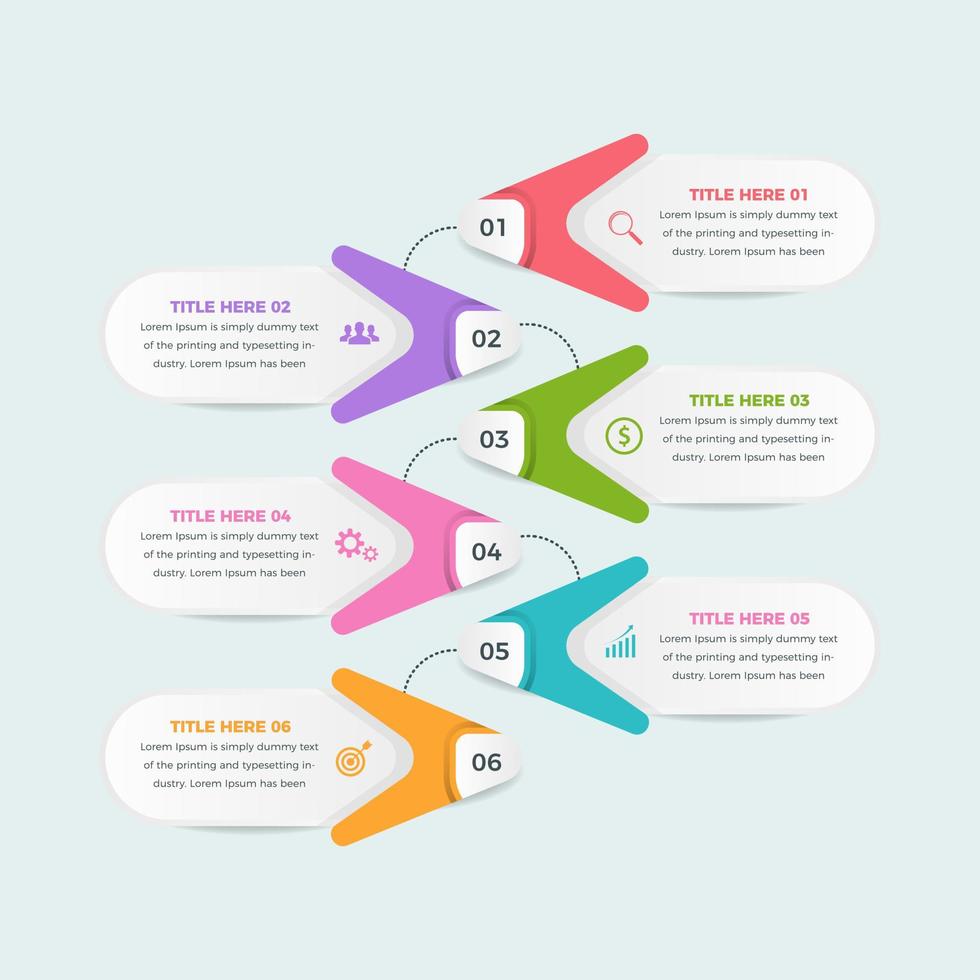 01

TITLE HERE 01
Lorem Ipsum is simply dummy text of the printing and typesetting industry. Lorem Ipsum has been

TITLE HERE 02
Lorem Ipsum is simply dummy text of the printing and typesetting industry. Lorem Ipsum has been

02

03

TITLE HERE 03
Lorem Ipsum is simply dummy text of the printing and typesetting industry. Lorem Ipsum has been

TITLE HERE 04
Lorem Ipsum is simply dummy text of the printing and typesetting industry. Lorem Ipsum has been

04

05

TITLE HERE 05
Lorem Ipsum is simply dummy text of the printing and typesetting industry. Lorem Ipsum has been

TITLE HERE 06
Lorem Ipsum is simply dummy text of the printing and typesetting industry. Lorem Ipsum has been

06