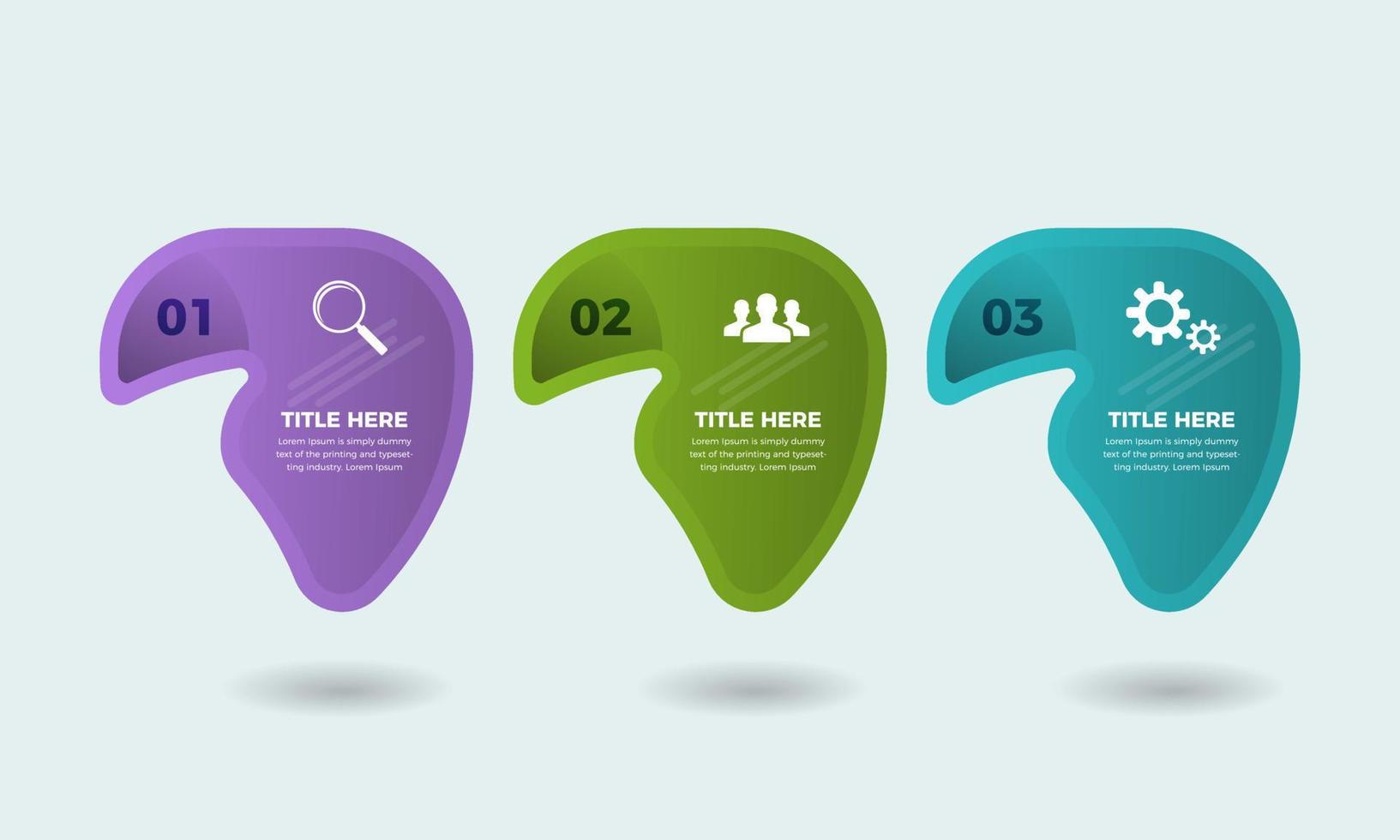 01

TITLE HERE

Lorem Ipsum is simply dummy text of the printing and typesetting industry. Lorem Ipsum

02

TITLE HERE

Lorem Ipsum is simply dummy text of the printing and typesetting industry. Lorem Ipsum

03

TITLE HERE

Lorem Ipsum is simply dummy text of the printing and typesetting industry. Lorem Ipsum