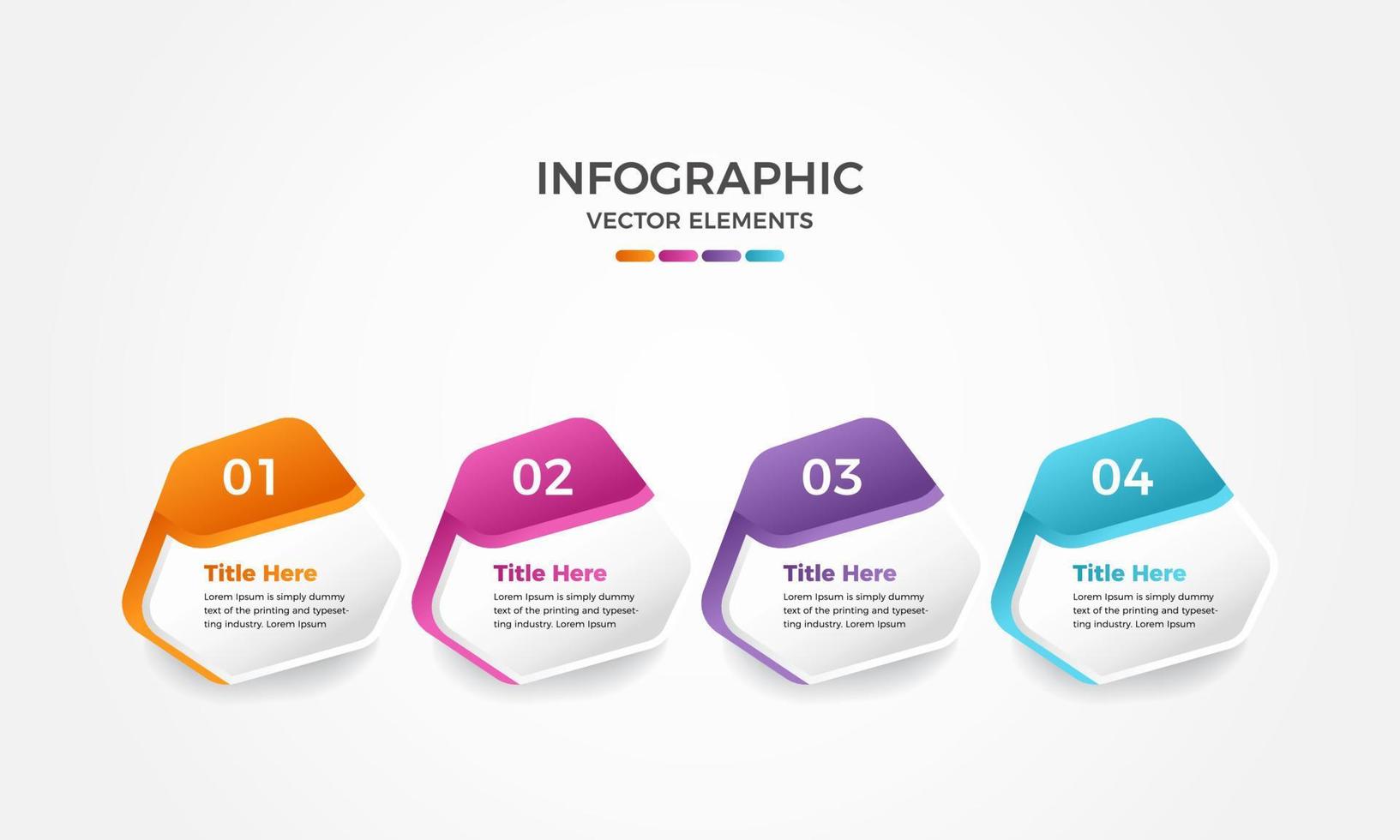 INFOGRAPHIC
VECTOR ELEMENTS

01
Title Here
Lorem Ipsum is simply dummy text of the printing and typesetting industry. Lorem Ipsum

02
Title Here
Lorem Ipsum is simply dummy text of the printing and typesetting industry. Lorem Ipsum

03
Title Here
Lorem Ipsum is simply dummy text of the printing and typesetting industry. Lorem Ipsum

04
Title Here
Lorem Ipsum is simply dummy text of the printing and typesetting industry. Lorem Ipsum