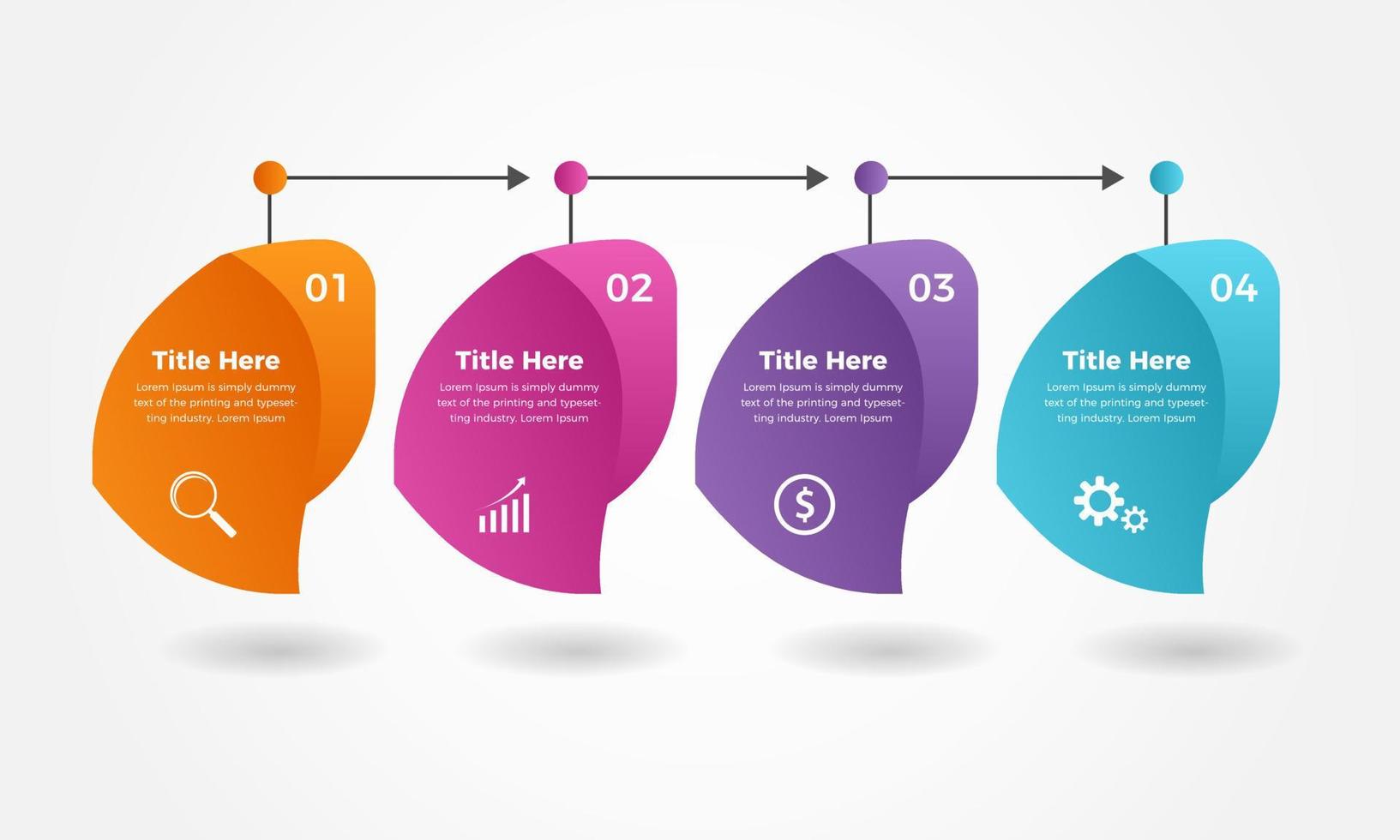 01

Title Here

Lorem Ipsum is simply dummy text of the printing and typesetting industry. Lorem Ipsum

02

Title Here

Lorem Ipsum is simply dummy text of the printing and typesetting industry. Lorem Ipsum

03

Title Here

Lorem Ipsum is simply dummy text of the printing and typesetting industry. Lorem Ipsum

$

04

Title Here

Lorem Ipsum is simply dummy text of the printing and typesetting industry. Lorem Ipsum