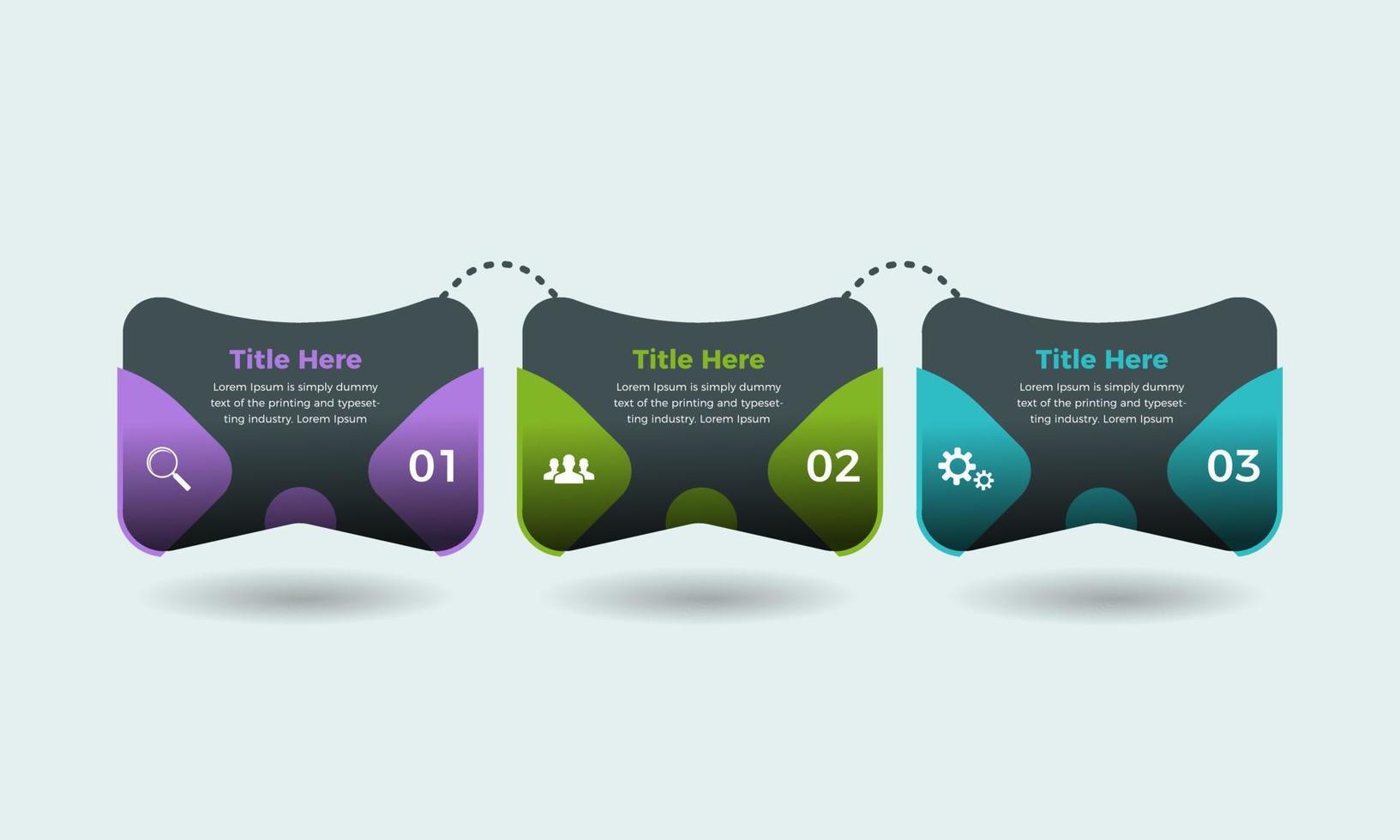 Title Here

Lorem Ipsum is simply dummy text of the printing and typesetting industry. Lorem Ipsum

01

Title Here

Lorem Ipsum is simply dummy text of the printing and typesetting industry. Lorem Ipsum

02

Title Here

Lorem Ipsum is simply dummy text of the printing and typesetting industry. Lorem Ipsum

03