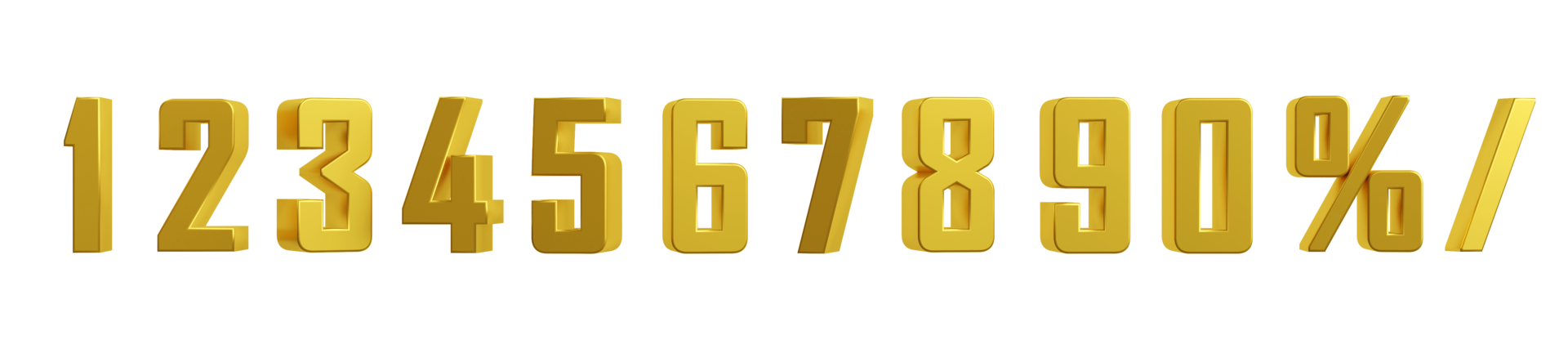 1 2 3 4 5 6 7 8 9 0 % /