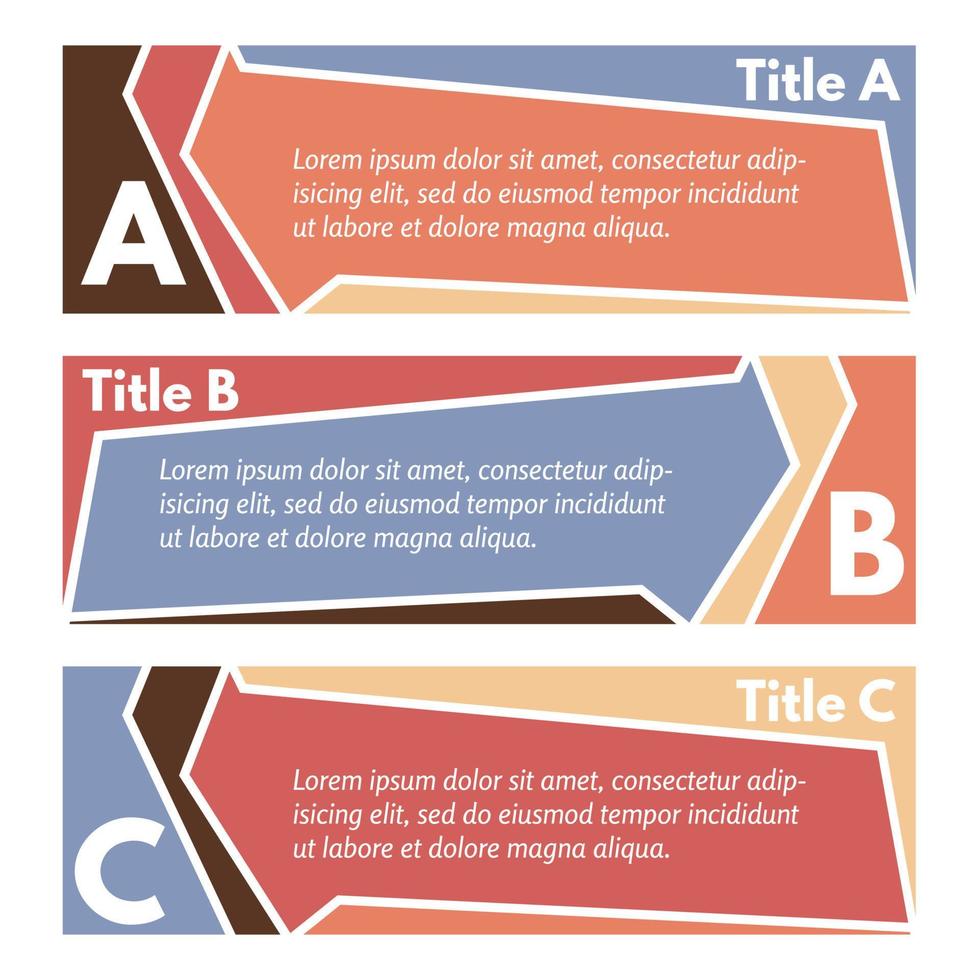 Title A

A

Lorem ipsum dolor sit amet, consectetur adipisicing elit, sed do eiusmod tempor incididunt ut labore et dolore magna aliqua.

Title B

Lorem ipsum dolor sit amet, consectetur adipisicing elit, sed do eiusmod tempor incididunt ut labore et dolore magna aliqua.

B

Title C

C

Lorem ipsum dolor sit amet, consectetur adipisicing elit, sed do eiusmod tempor incididunt ut labore et dolore magna aliqua.