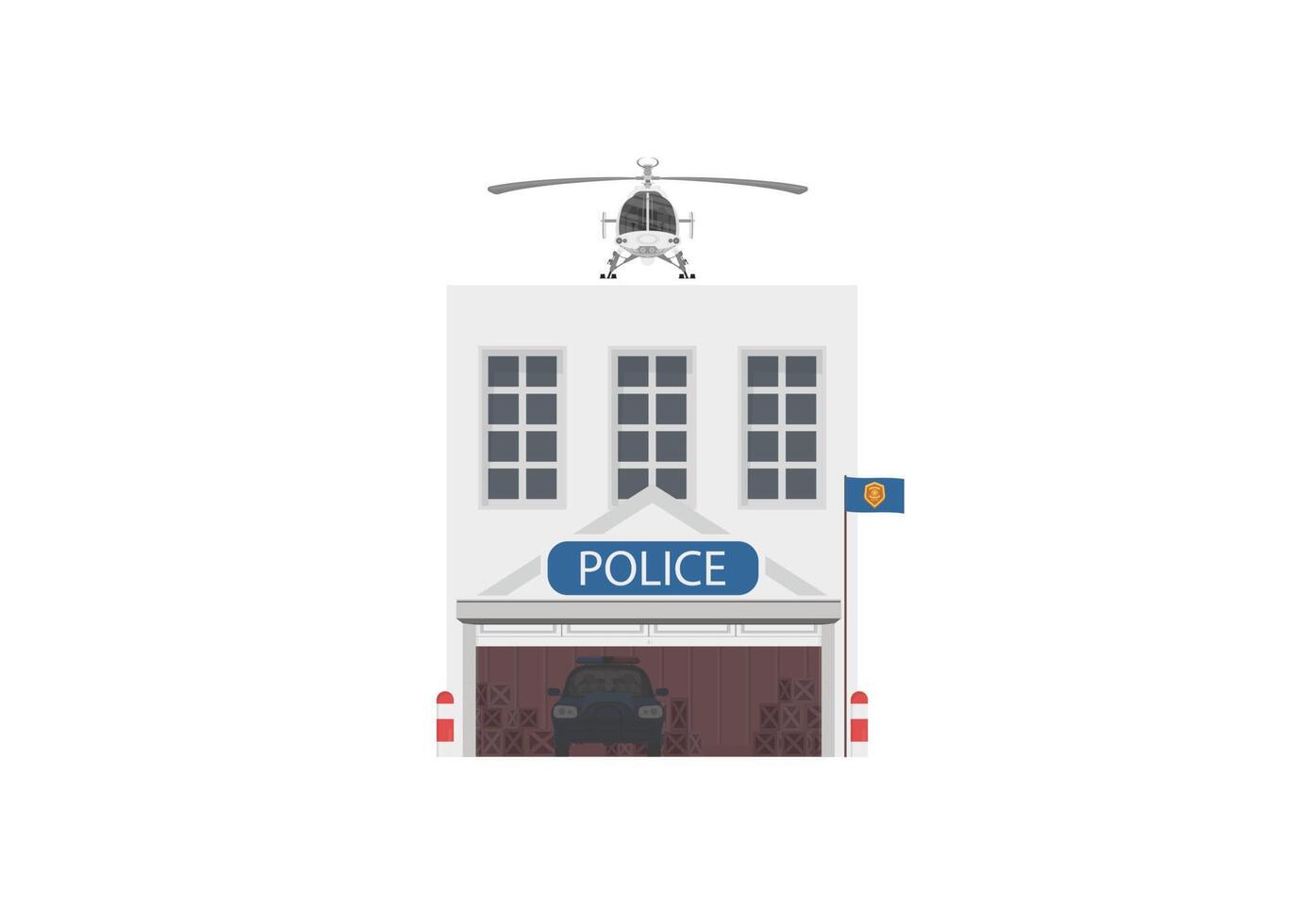 POLICE