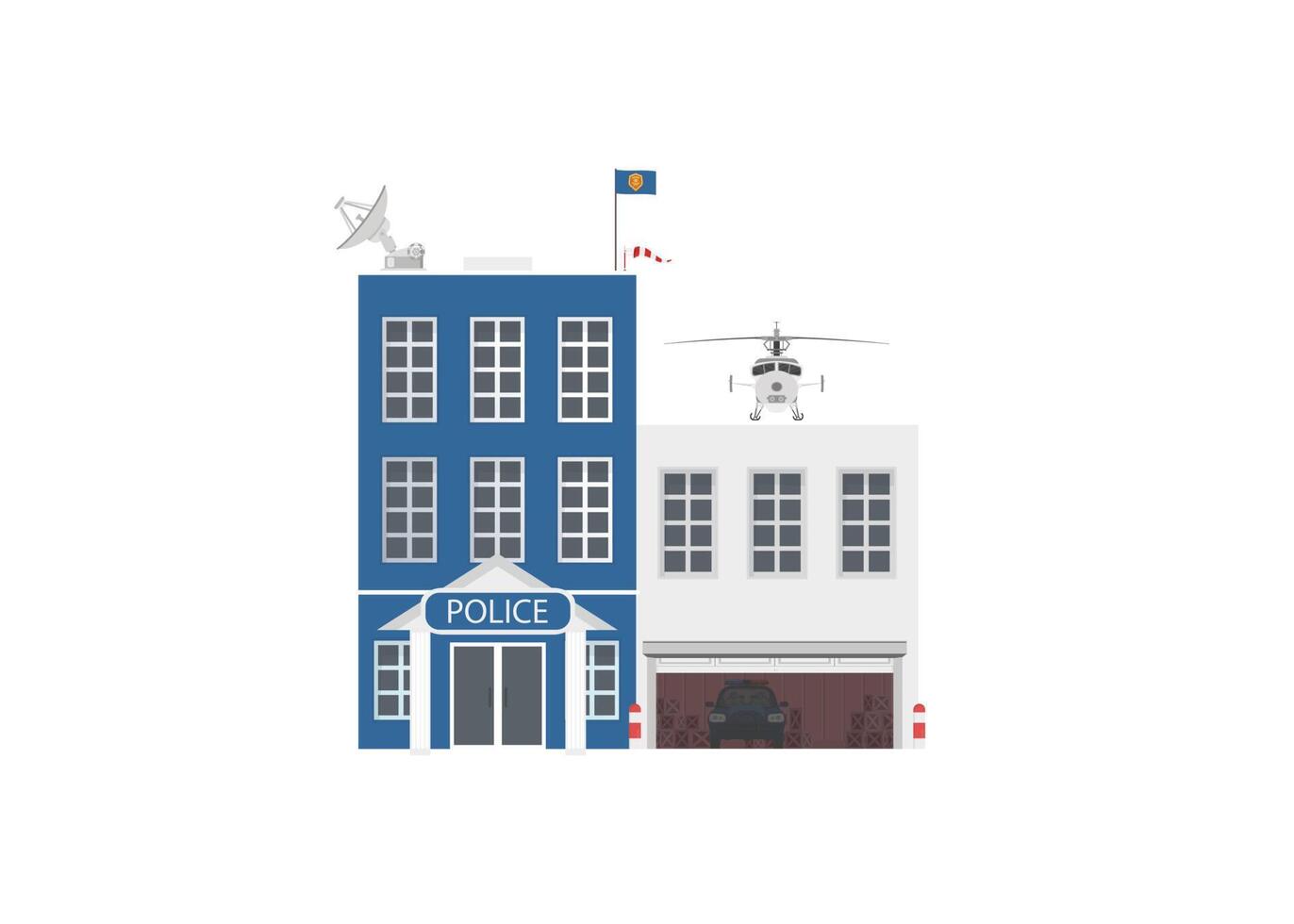 POLICE