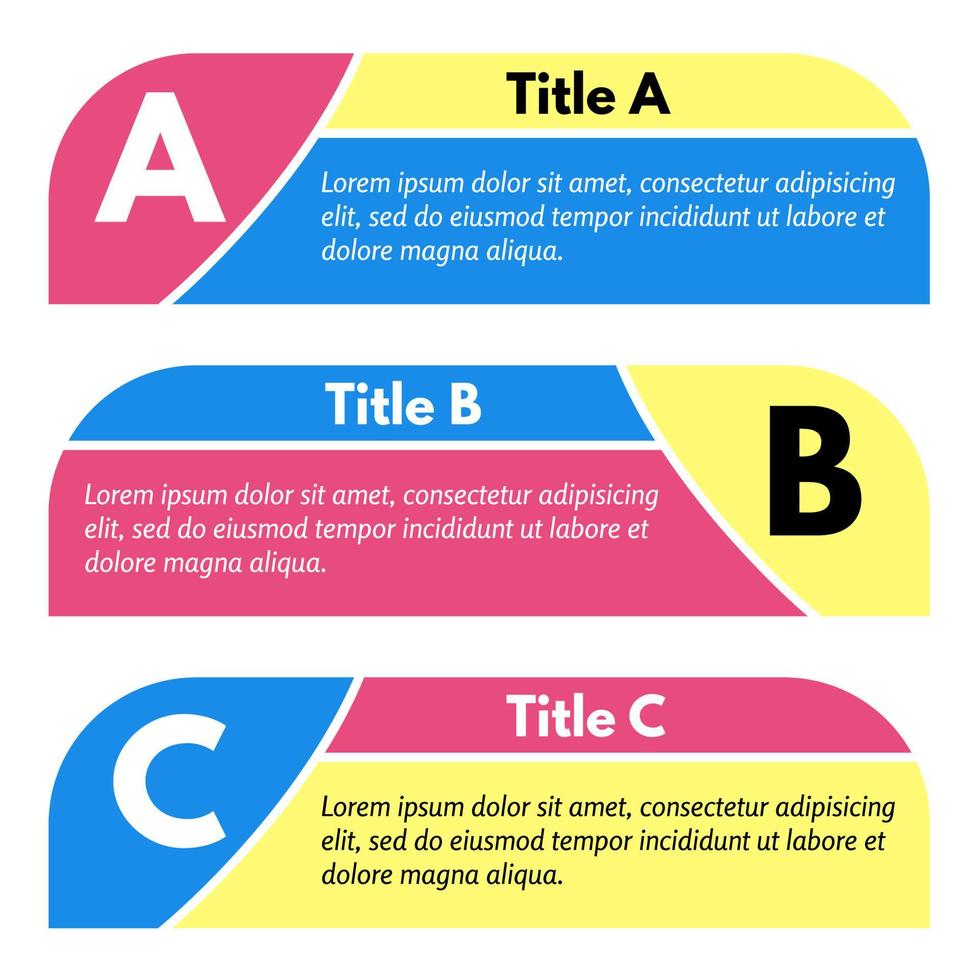 A

Title A

Lorem ipsum dolor sit amet, consectetur adipisicing elit, sed do eiusmod tempor incididunt ut labore et dolore magna aliqua.

Title B

B

Lorem ipsum dolor sit amet, consectetur adipisicing elit, sed do eiusmod tempor incididunt ut labore et dolore magna aliqua.

C

Title C

Lorem ipsum dolor sit amet, consectetur adipisicing elit, sed do eiusmod tempor incididunt ut labore et dolore magna aliqua.