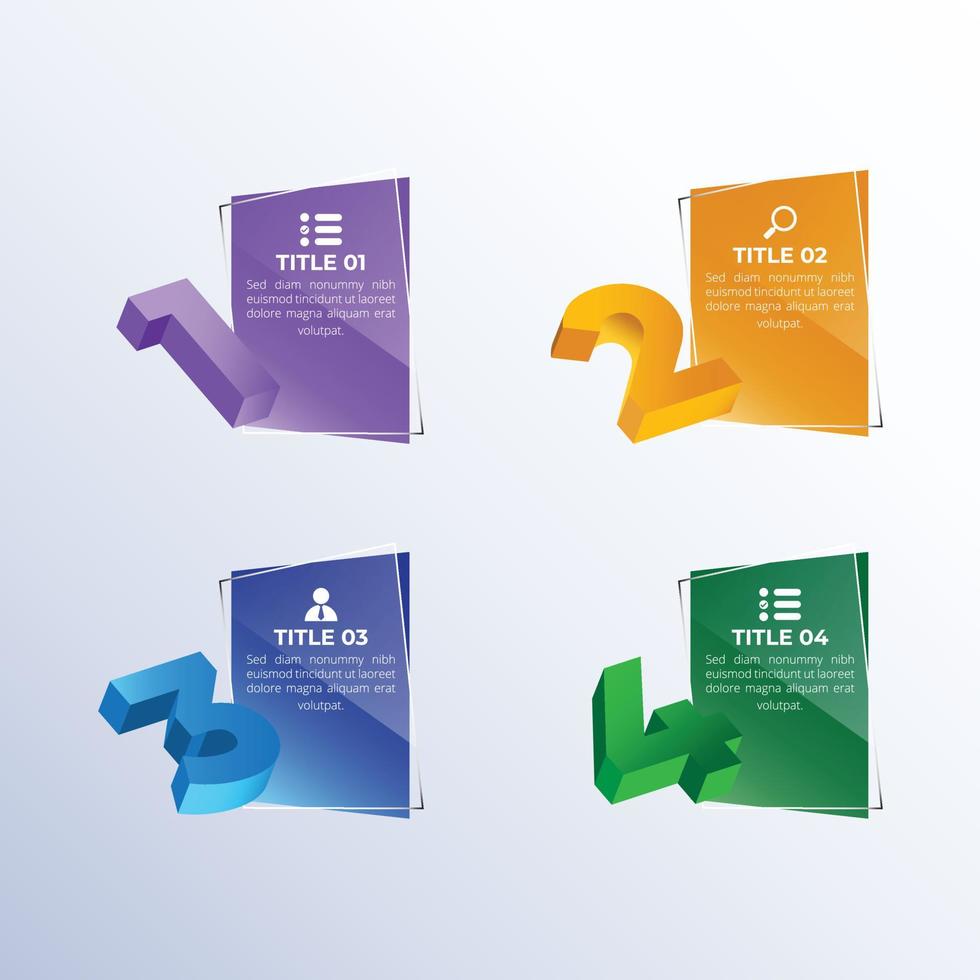 1
TITLE 01
Sed diam nonummy nibh euismod tincidunt ut laoreet dolore magna aliquam erat volutpat.

2
TITLE 02
Sed diam nonummy nibh euismod tincidunt ut laoreet dolore magna aliquam erat volutpat.

3
TITLE 03
Sed diam nonummy nibh euismod tincidunt ut laoreet dolore magna aliquam erat volutpat.

4
TITLE 04
Sed diam nonummy nibh euismod tincidunt ut laoreet dolore magna aliquam erat volutpat.