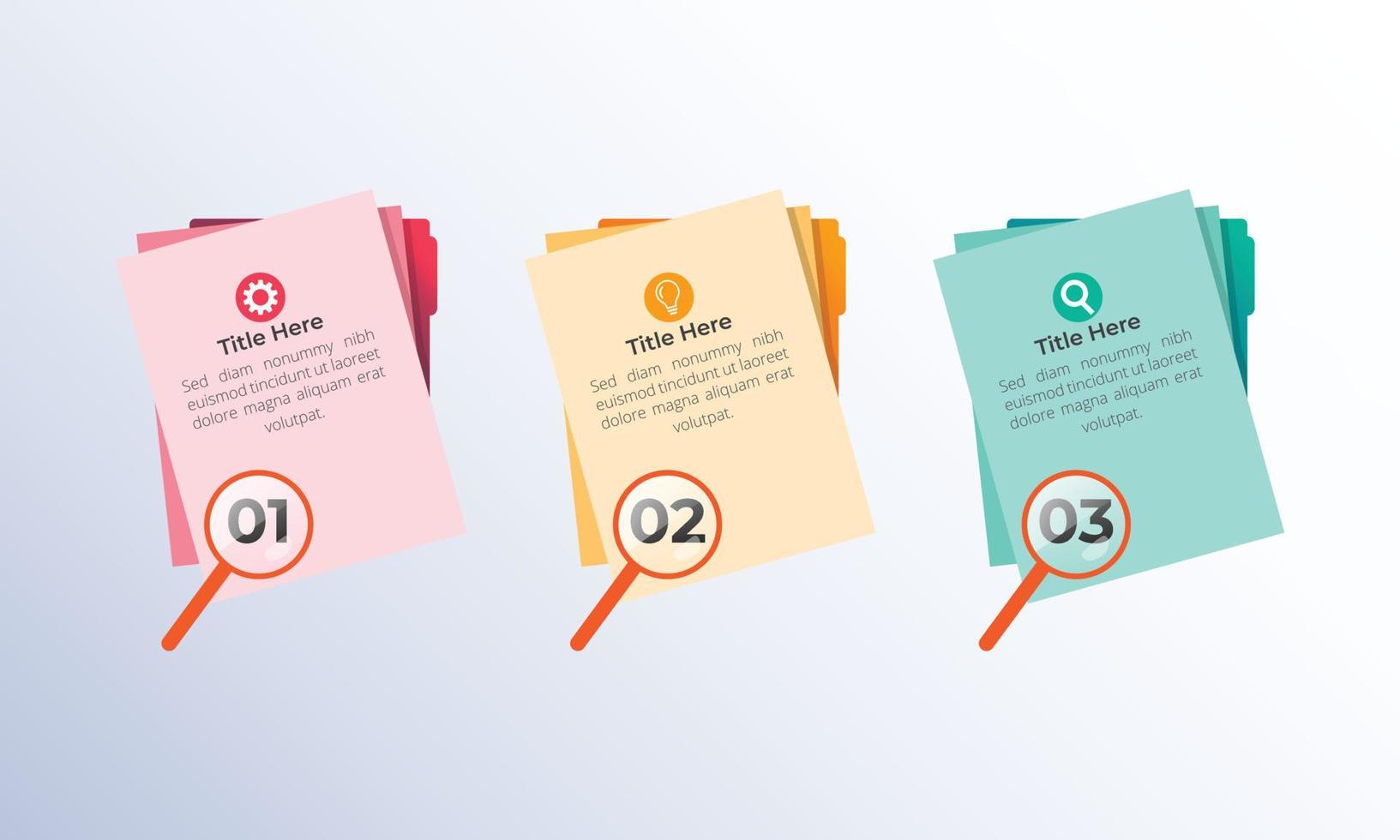 Title Here
Sed diam nonummy nibh euismod tincidunt ut laoreet dolore magna aliquam erat volutpat.

01

Title Here
Sed diam nonummy nibh euismod tincidunt ut laoreet dolore magna aliquam erat volutpat.

02

Title Here
Sed diam nonummy nibh euismod tincidunt ut laoreet dolore magna aliquam erat volutpat.

03