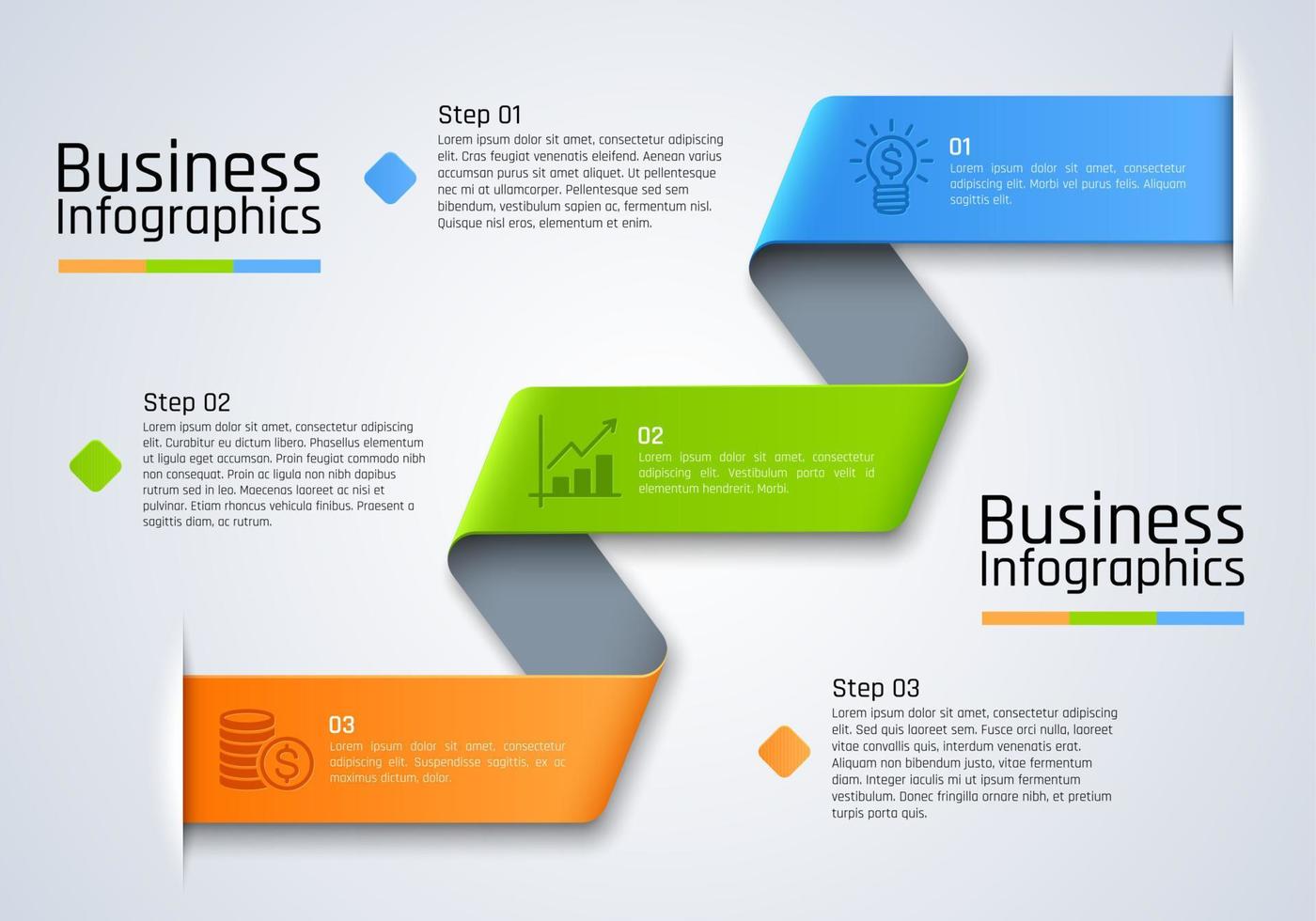 Business
Infographics

Step 01
Lorem ipsum dolor sit amet, consectetur adipiscing elit. Cras feugiat venenatis eleifend. Aenean varius accumsan purus sit amet aliquet. Ut pellentesque nec mi at ullamcorper. Pellentesque sed sem bibendum, vestibulum sapien ac, fermentum nisl. Quisque nisl eros, elementum et enim.

01
Lorem ipsum dolor sit amet, consectetur adipiscing elit. Morbi vel purus felis. Aliquam sagittis elit.

Step 02
Lorem ipsum dolor sit amet, consectetur adipiscing elit. Curabitur eu dictum libero. Phasellus elementum ut ligula eget accumsan. Proin feugiat commodo nibh non consequat. Proin ac ligula non nibh dapibus rutrum sed in leo. Maecenas laoreet ac nisi et pulvinar. Etiam rhoncus vehicula finibus. Praesent a sagittis diam, ac rutrum.

02
Lorem ipsum dolor sit amet, consectetur adipiscing elit. Vestibulum porta velit id elementum hendrerit. Morbi.

Business
Infographics

03
Lorem ipsum dolor sit amet, consectetur adipiscing elit. Suspendisse sagittis, ex ac maximus dictum, dolor.

Step 03
Lorem ipsum dolor sit amet, consectetur adipiscing elit. Sed quis laoreet sem. Fusce orci nulla, laoreet vitae convallis quis, interdum venenatis erat. Aliquam non bibendum justo, vitae fermentum diam. Integer iaculis mi ut ipsum fermentum vestibulum. Donec fringilla ornare nibh, et pretium turpis porta quis.