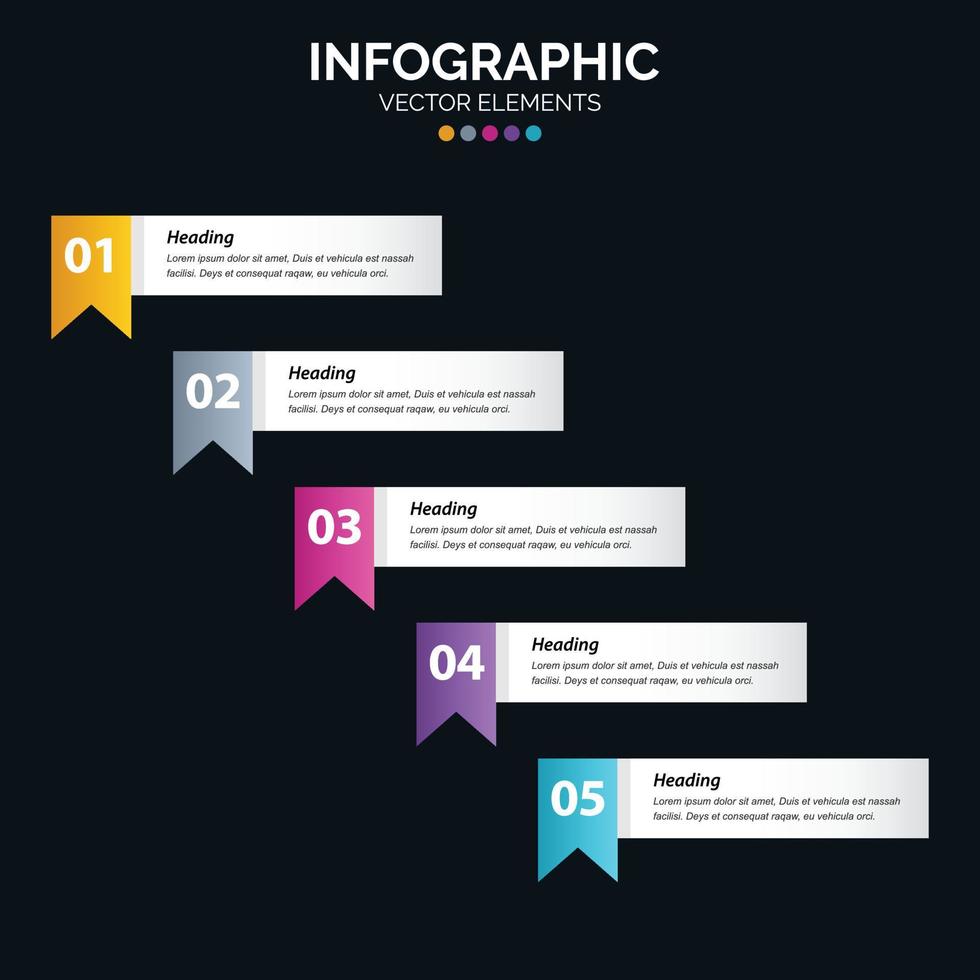 INFOGRAPHIC
VECTOR ELEMENTS

01
Heading
Lorem ipsum dolor sit amet, Duis et vehicula est nassah facilisi. Deys et consequat raqaw, eu vehicula orci.

02
Heading
Lorem ipsum dolor sit amet, Duis et vehicula est nassah facilisi. Deys et consequat raqaw, eu vehicula orci.

03
Heading
Lorem ipsum dolor sit amet, Duis et vehicula est nassah facilisi. Deys et consequat raqaw, eu vehicula orci.

04
Heading
Lorem ipsum dolor sit amet, Duis et vehicula est nassah facilisi. Deys et consequat raqaw, eu vehicula orci.

05
Heading
Lorem ipsum dolor sit amet, Duis et vehicula est nassah facilisi. Deys et consequat raqaw, eu vehicula orci.