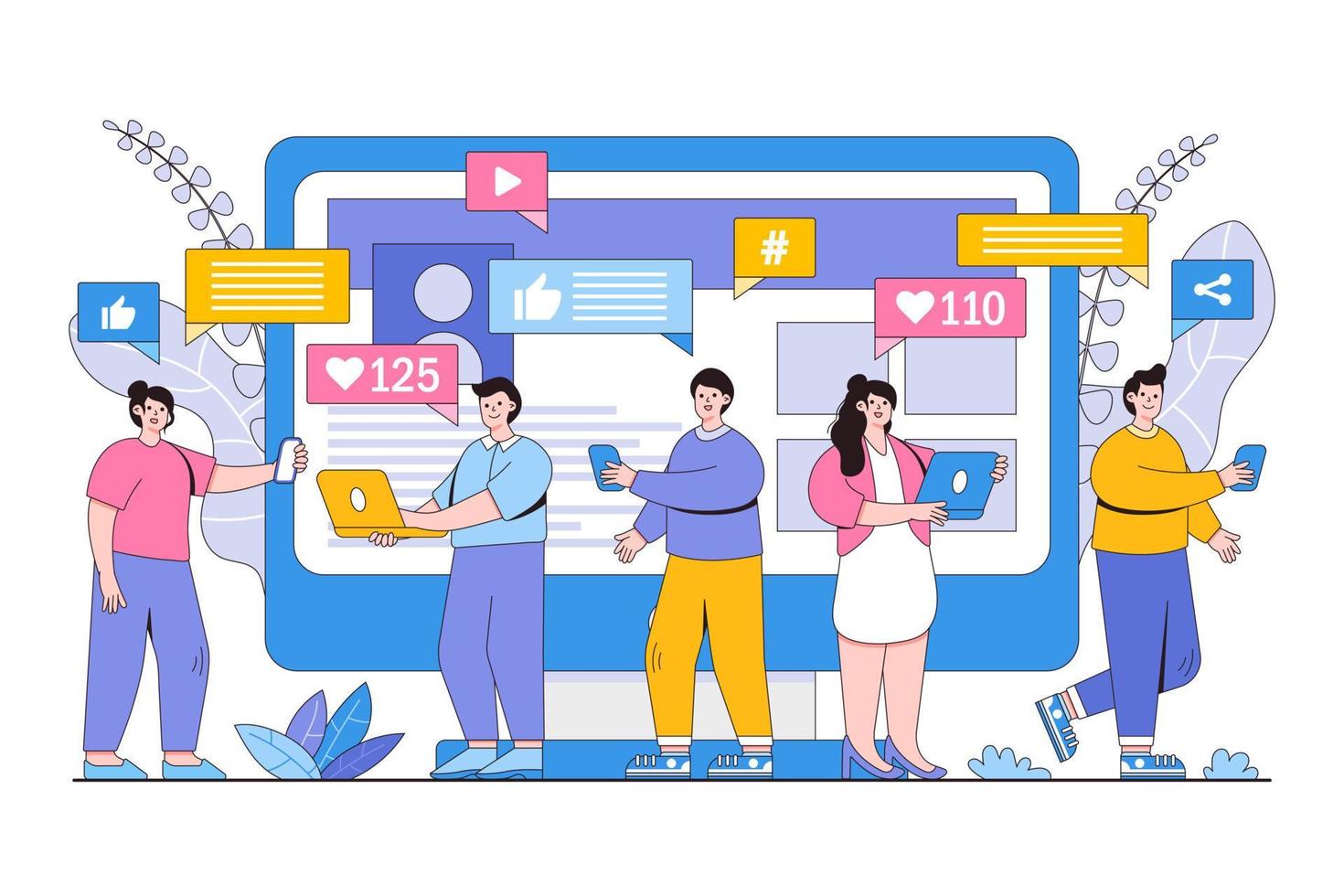 #

110

125