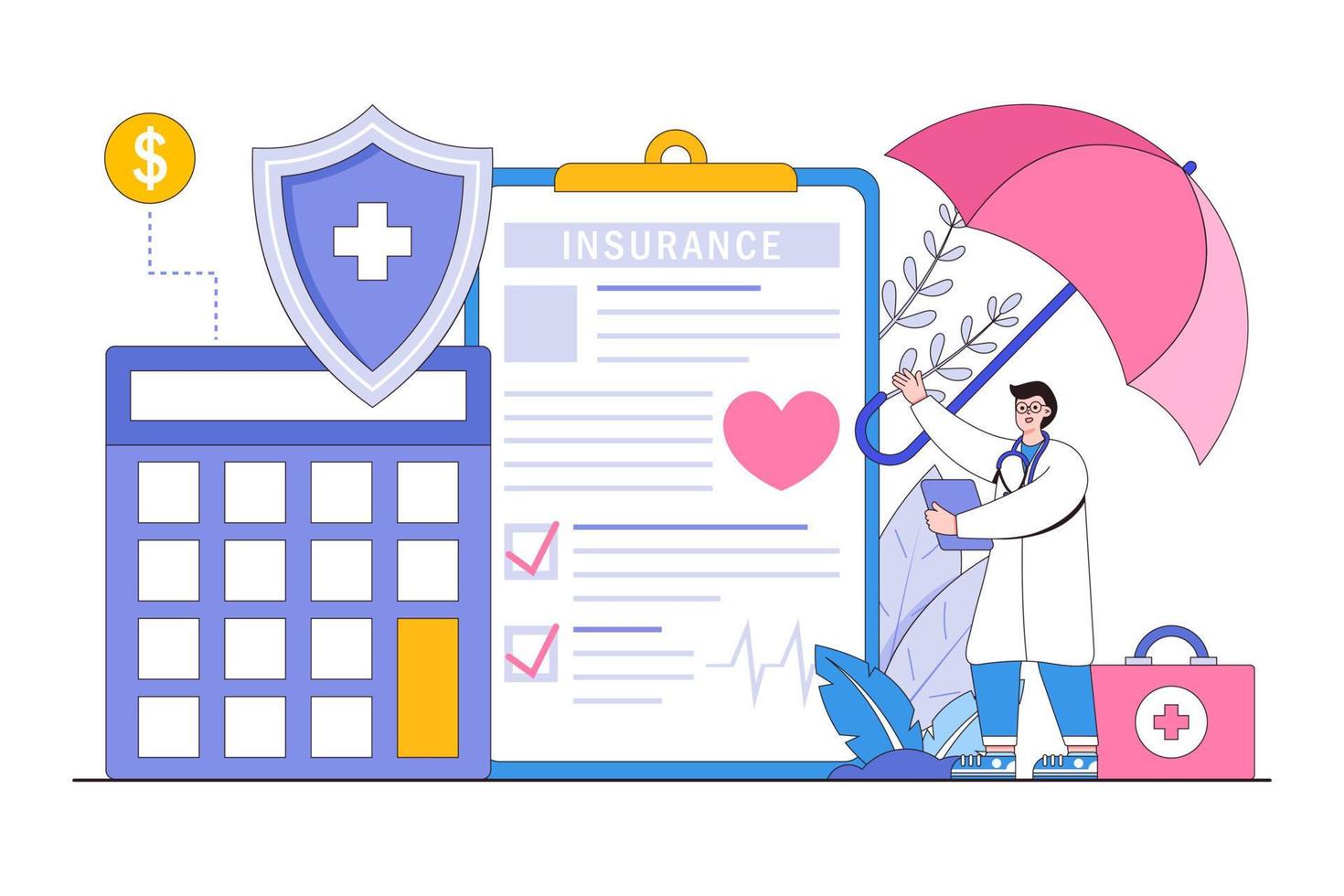 $

INSURANCE