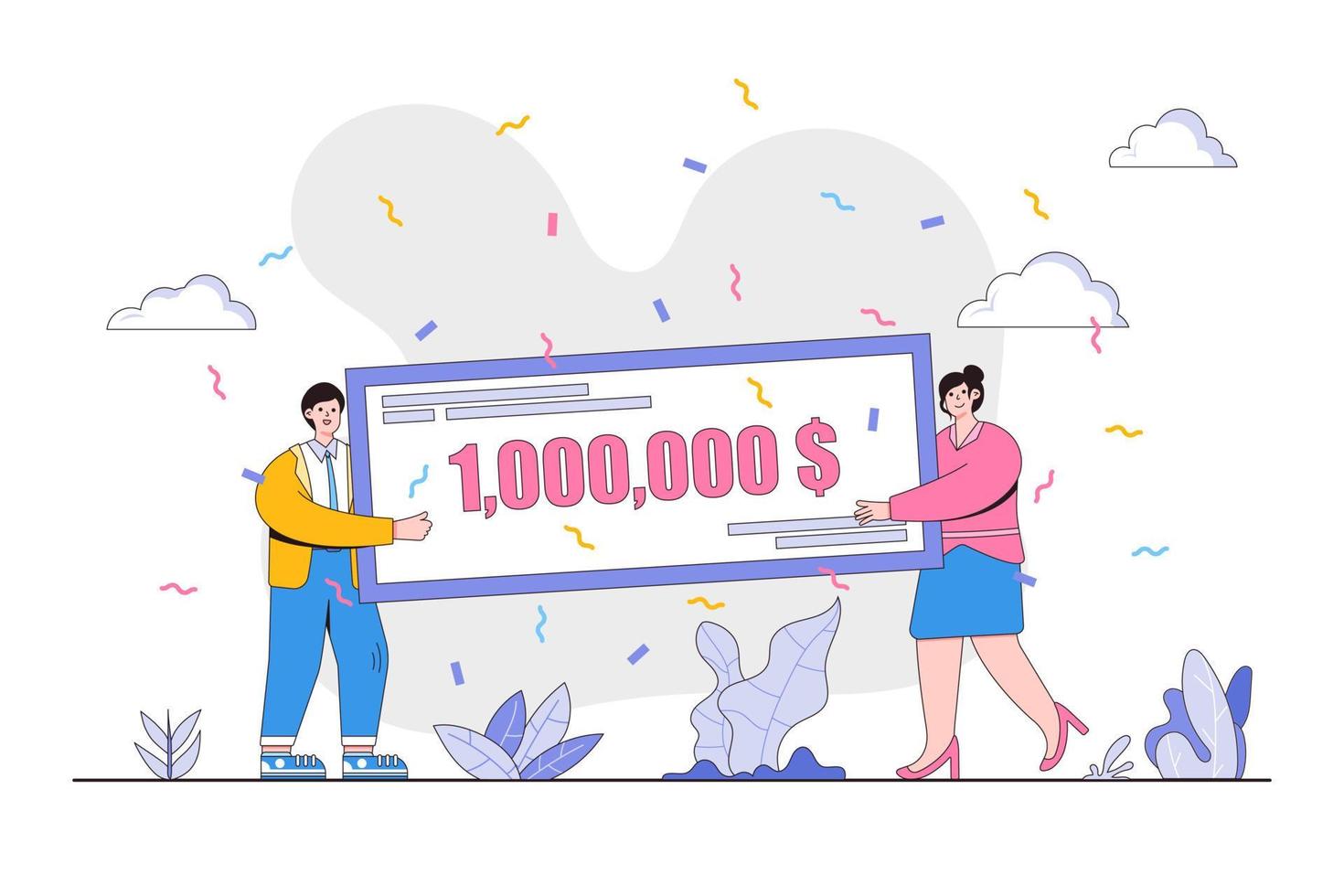 1,000,000 $