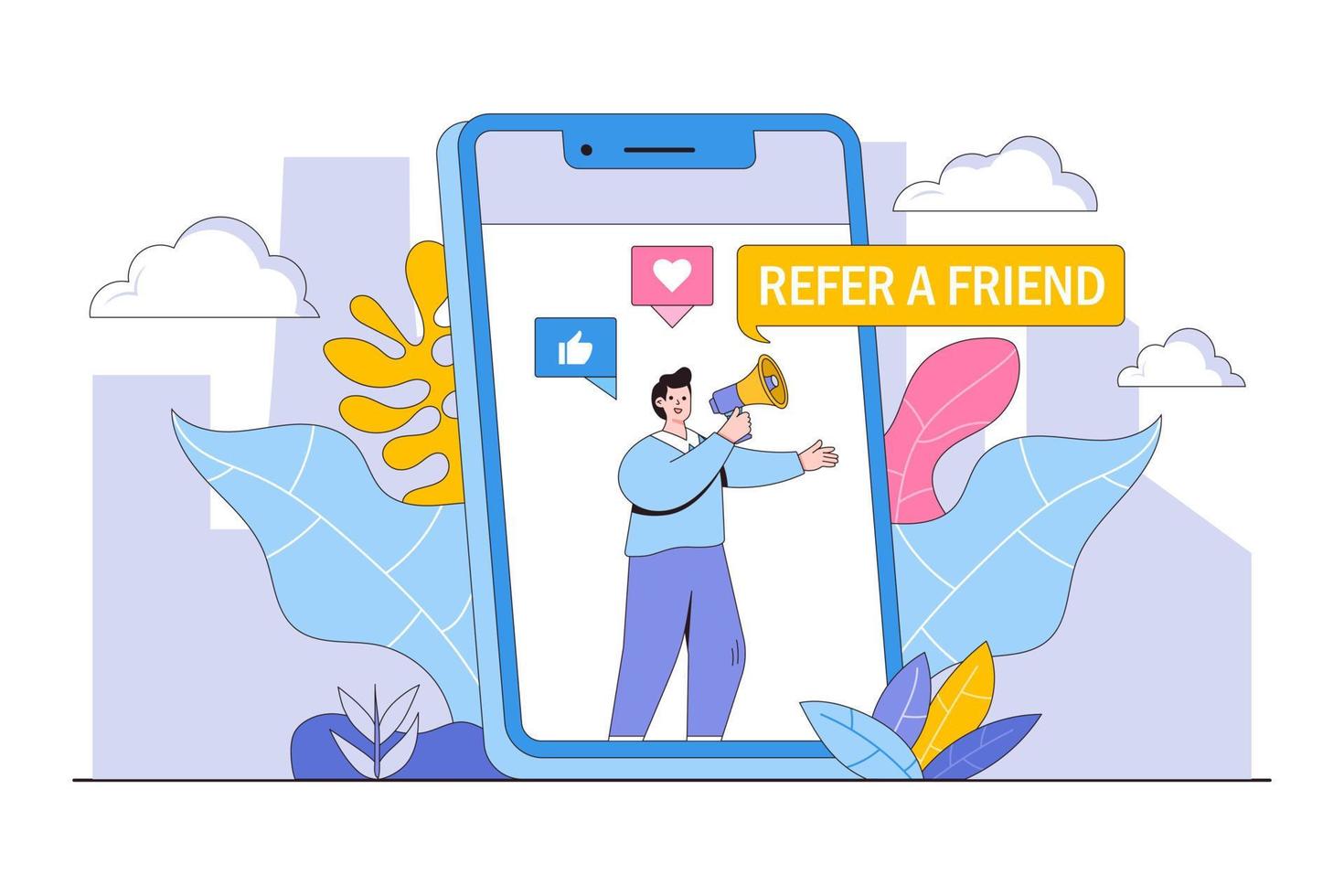 REFER A FRIEND