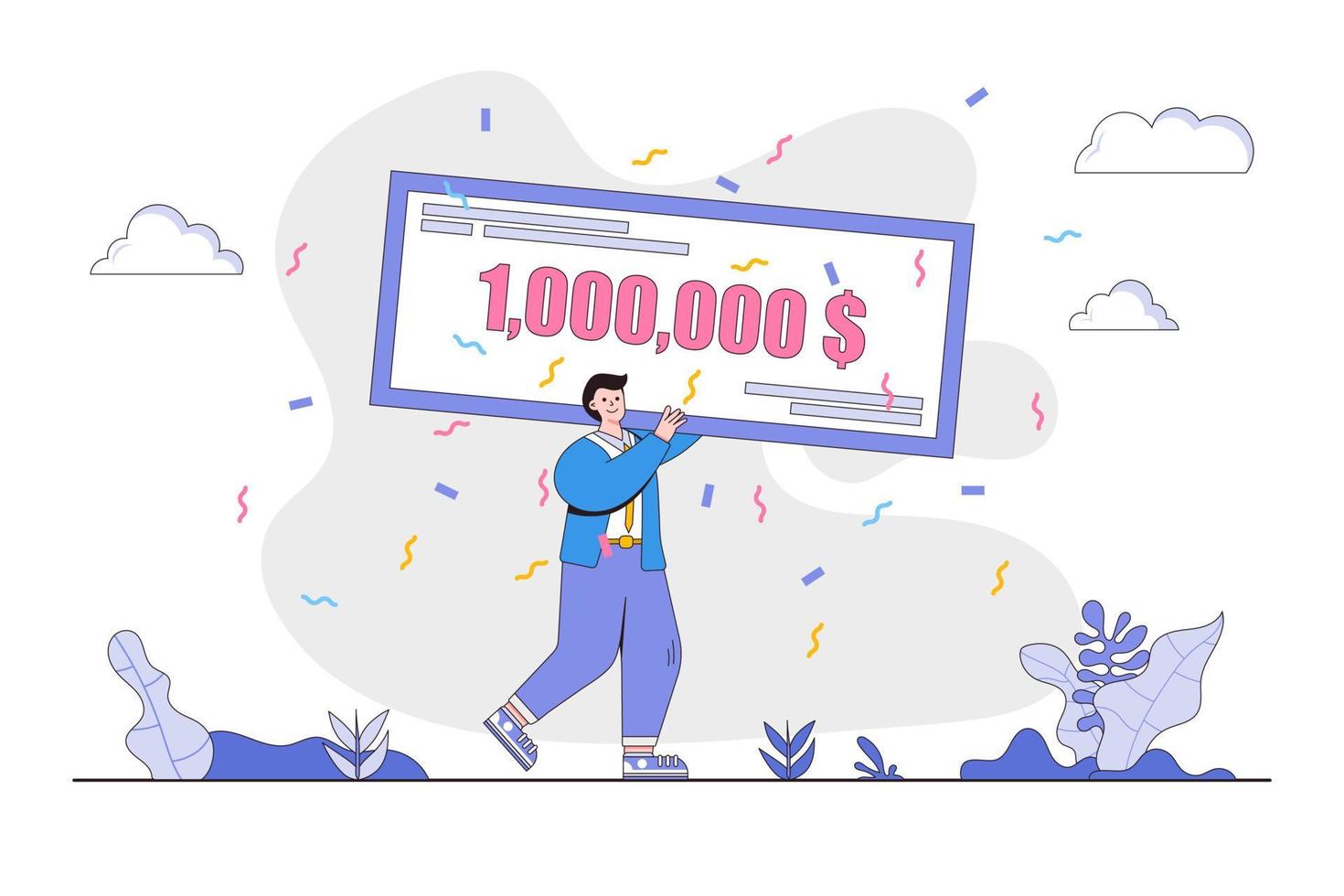 1,000,000 $