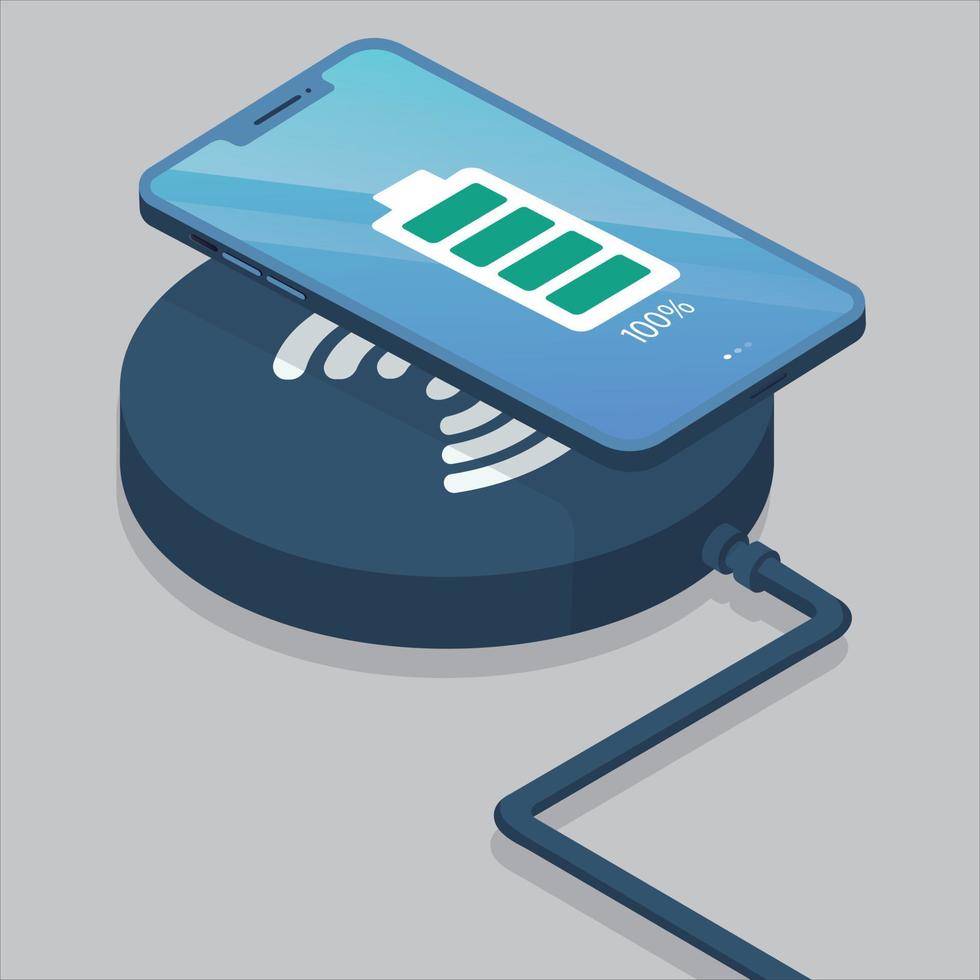 100%