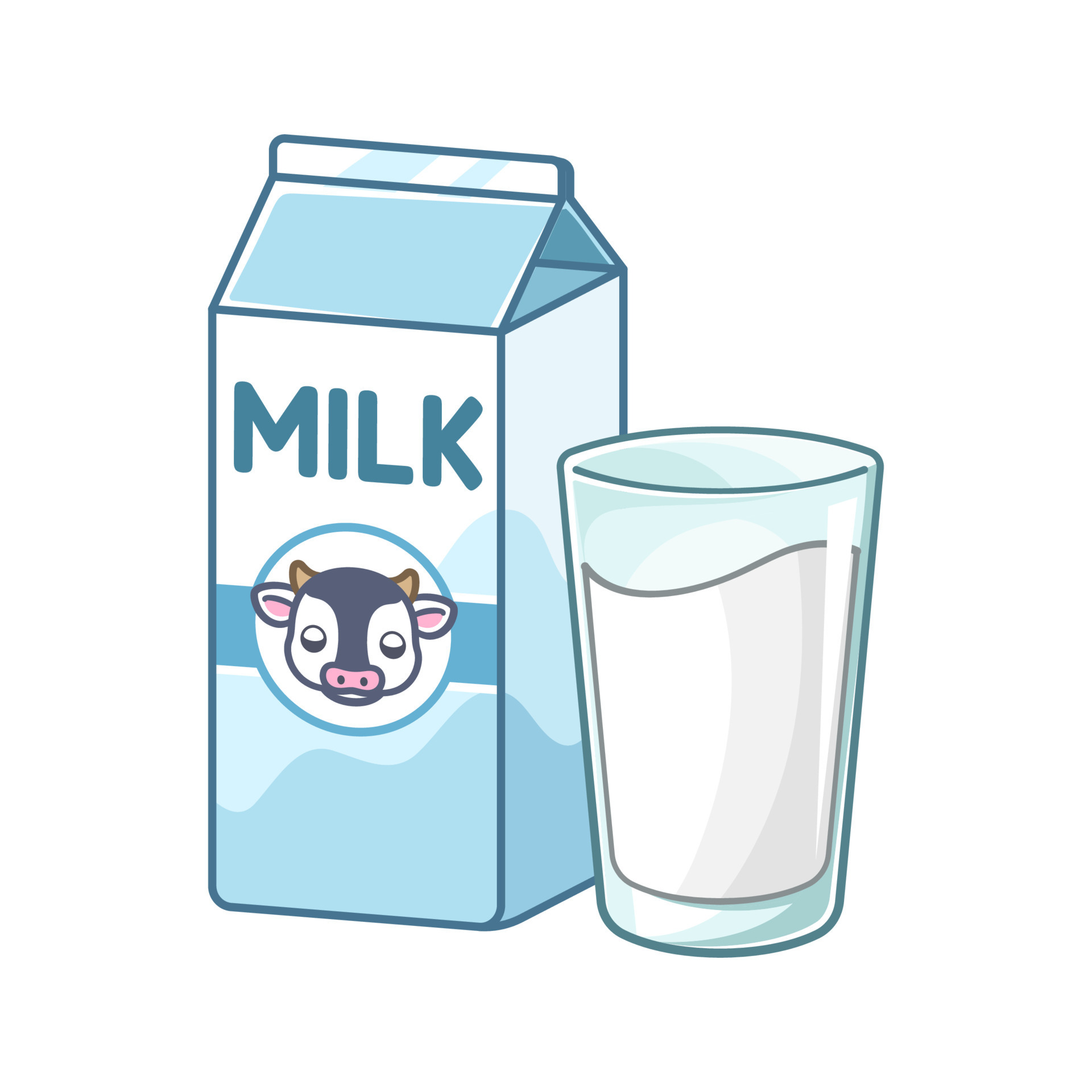 MILK