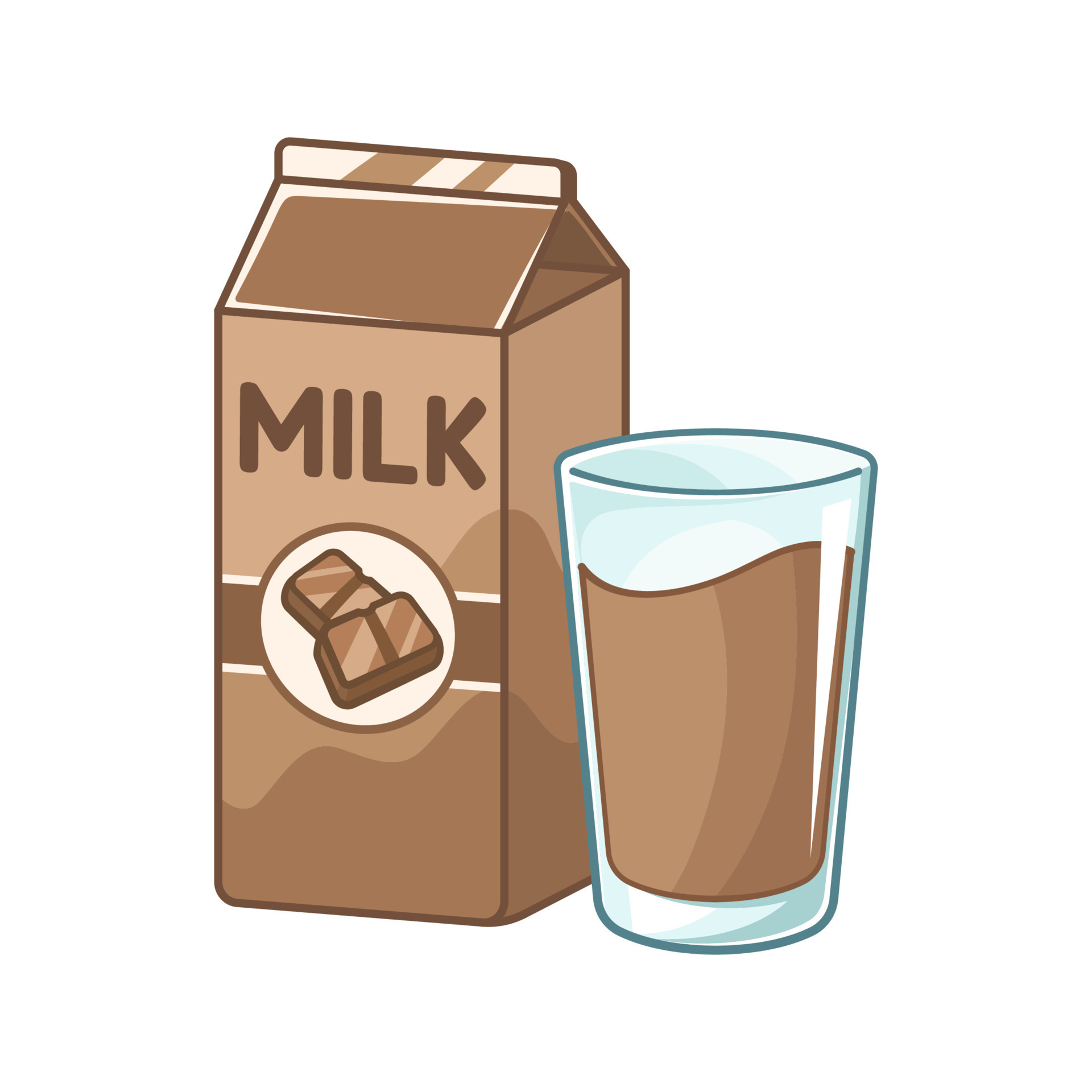 MILK