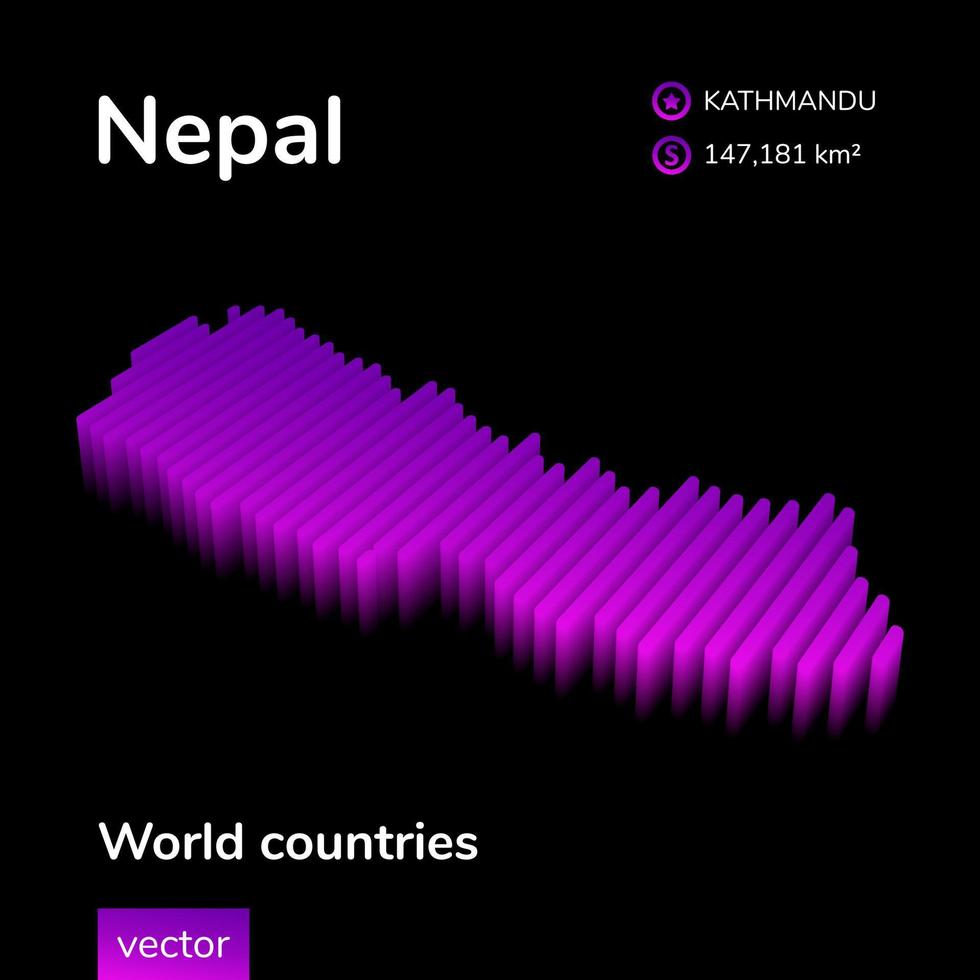 Nepal

KATHMANDU

S 147,181 km²

World countries

vector