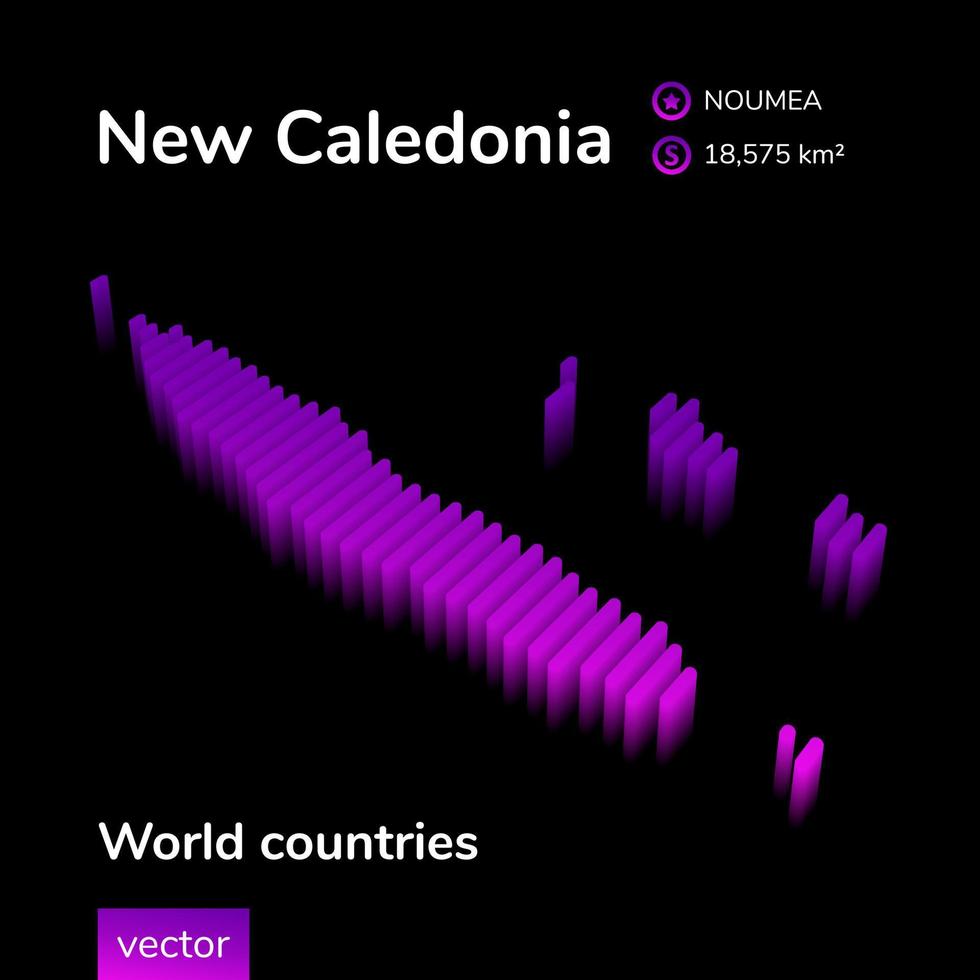 New Caledonia

NOUMEA

S 18,575 km²

World countries

vector