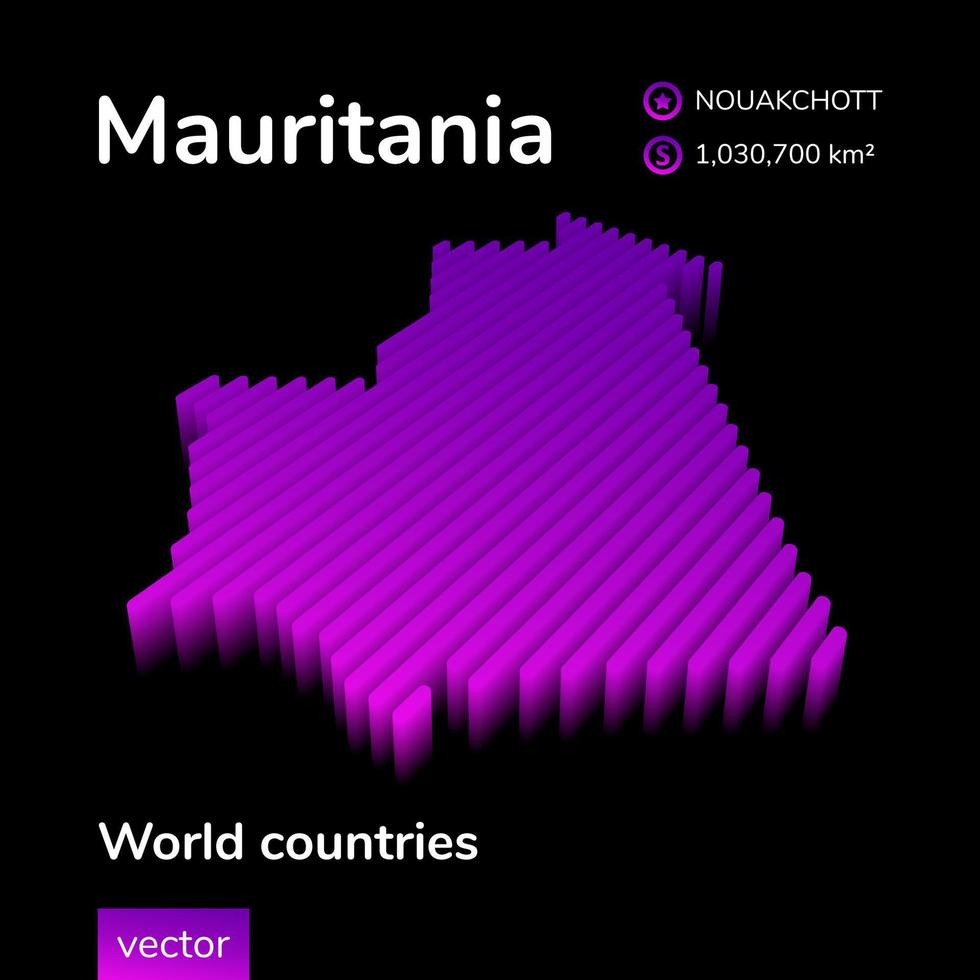 Mauritania

NOUAKCHOTT

S 1,030,700 km²

World countries

vector