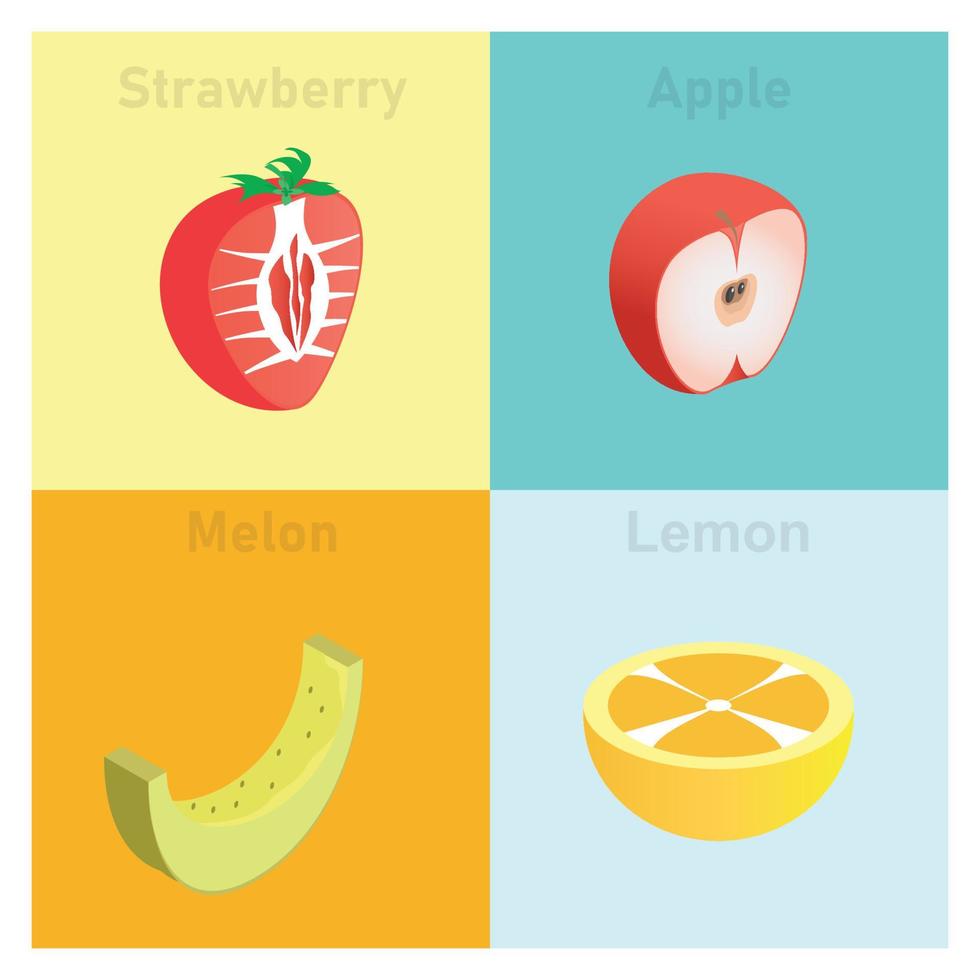 Strawberry

Apple

Melon

Lemon