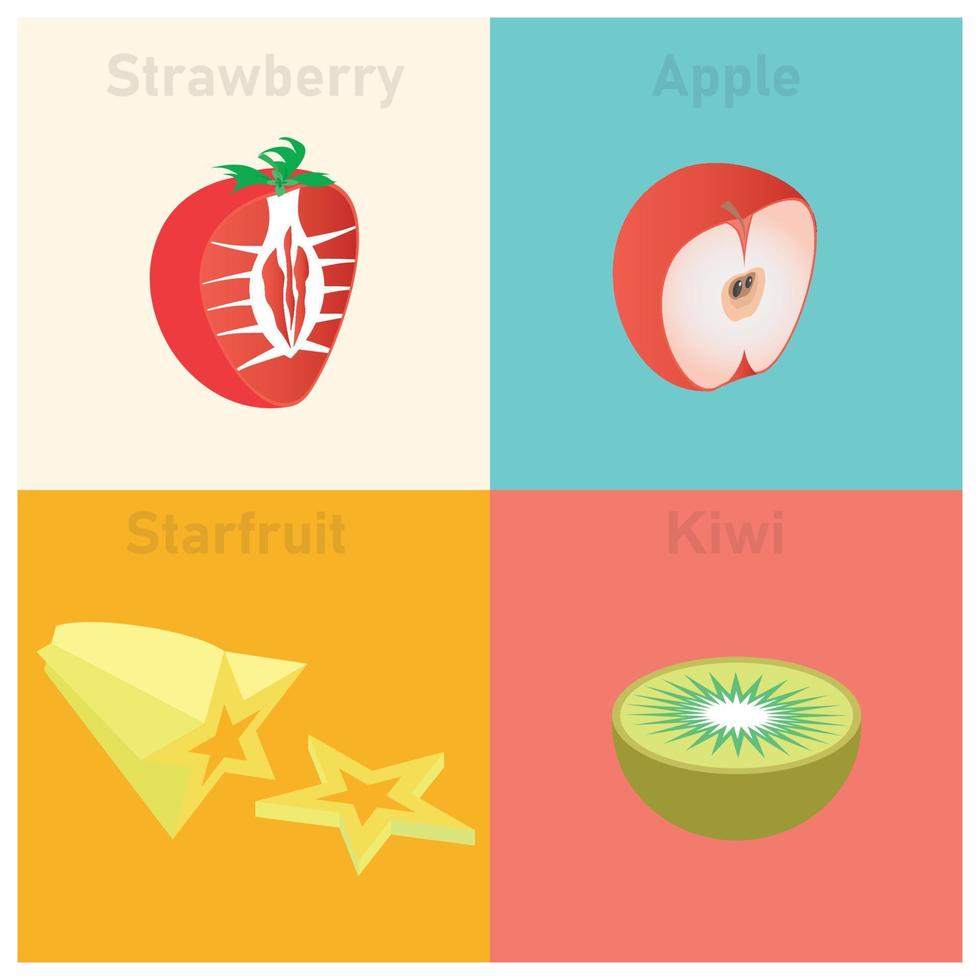 Strawberry

Apple

Starfruit

Kiwi